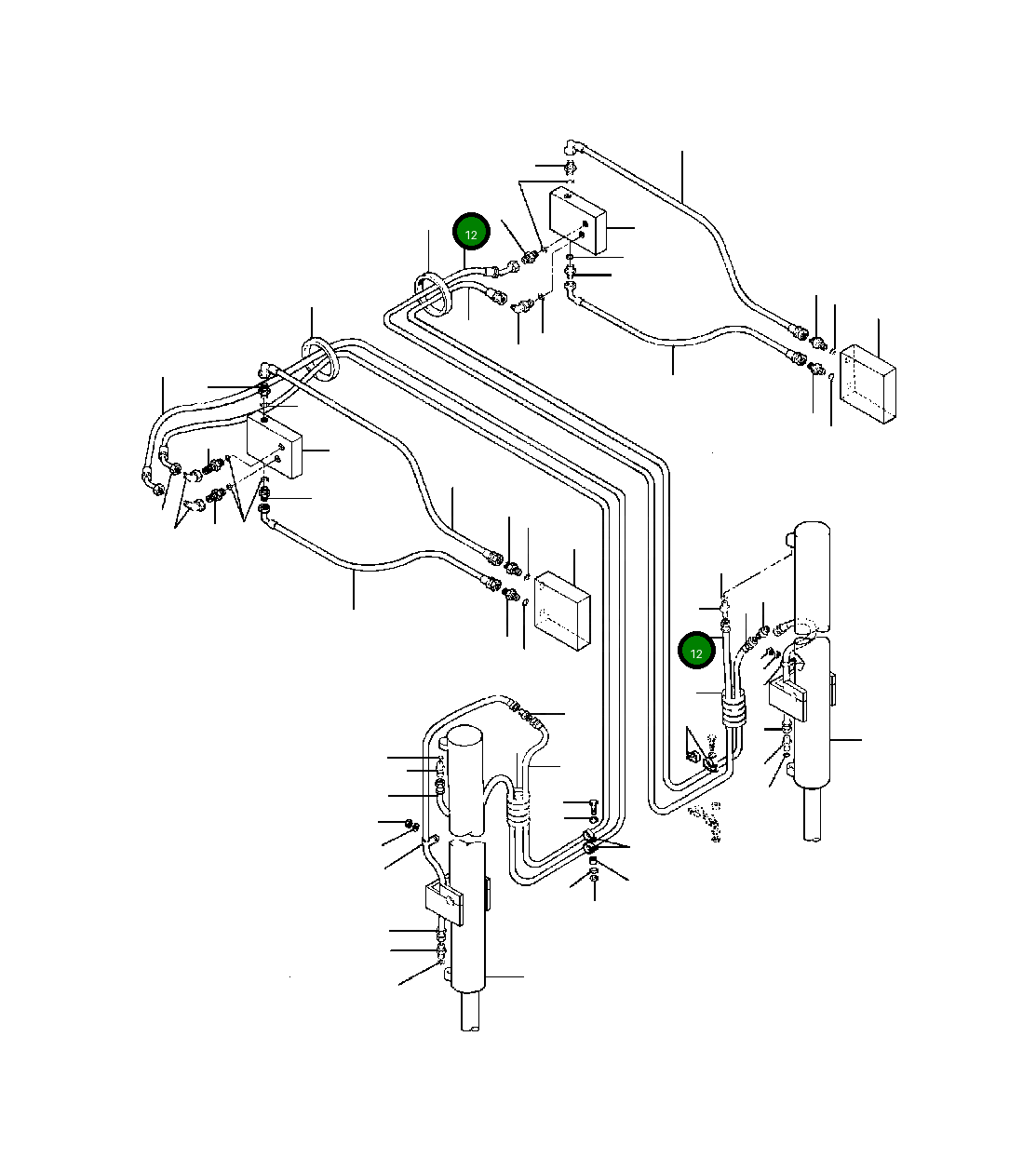 12

12