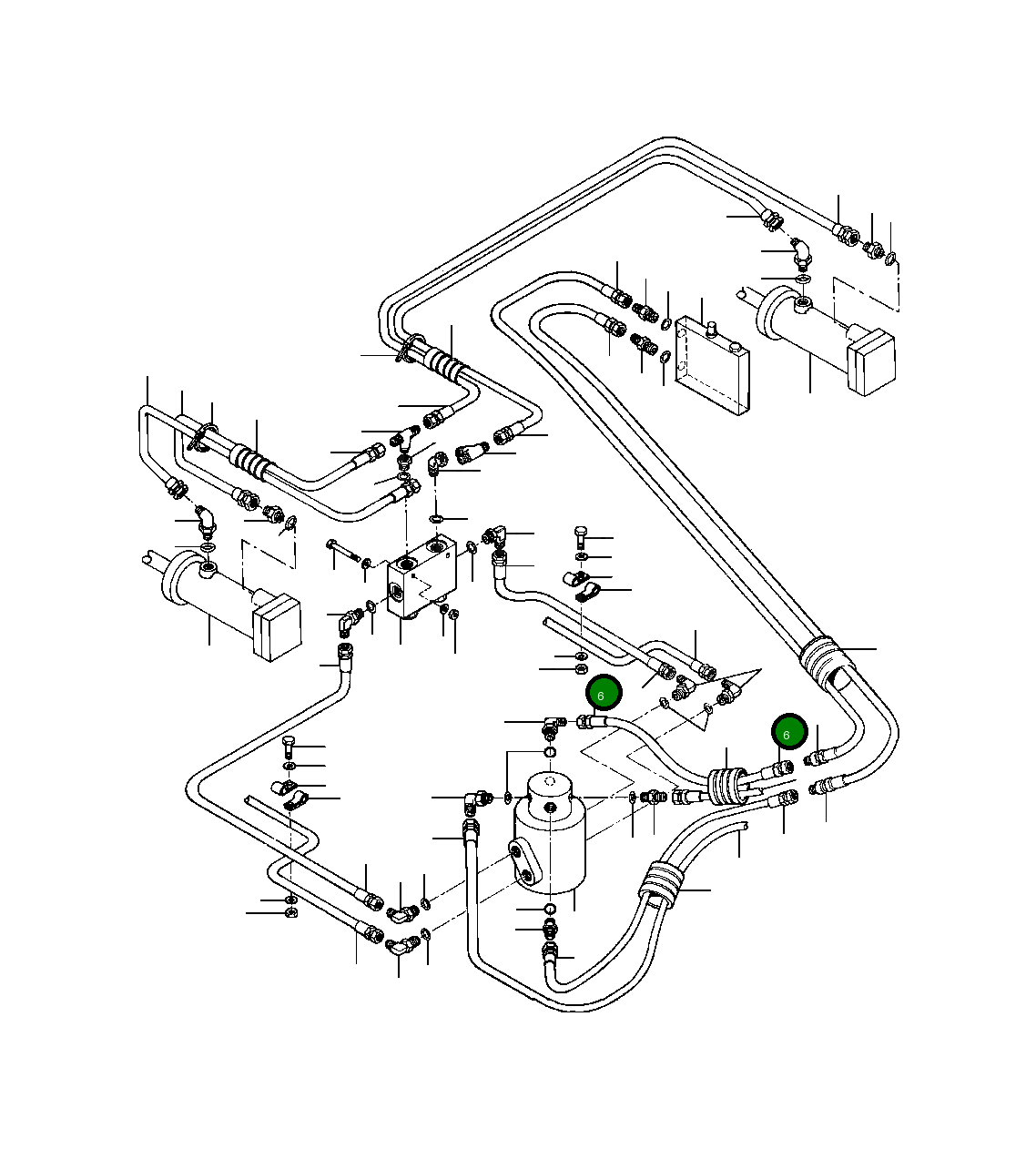 6

6