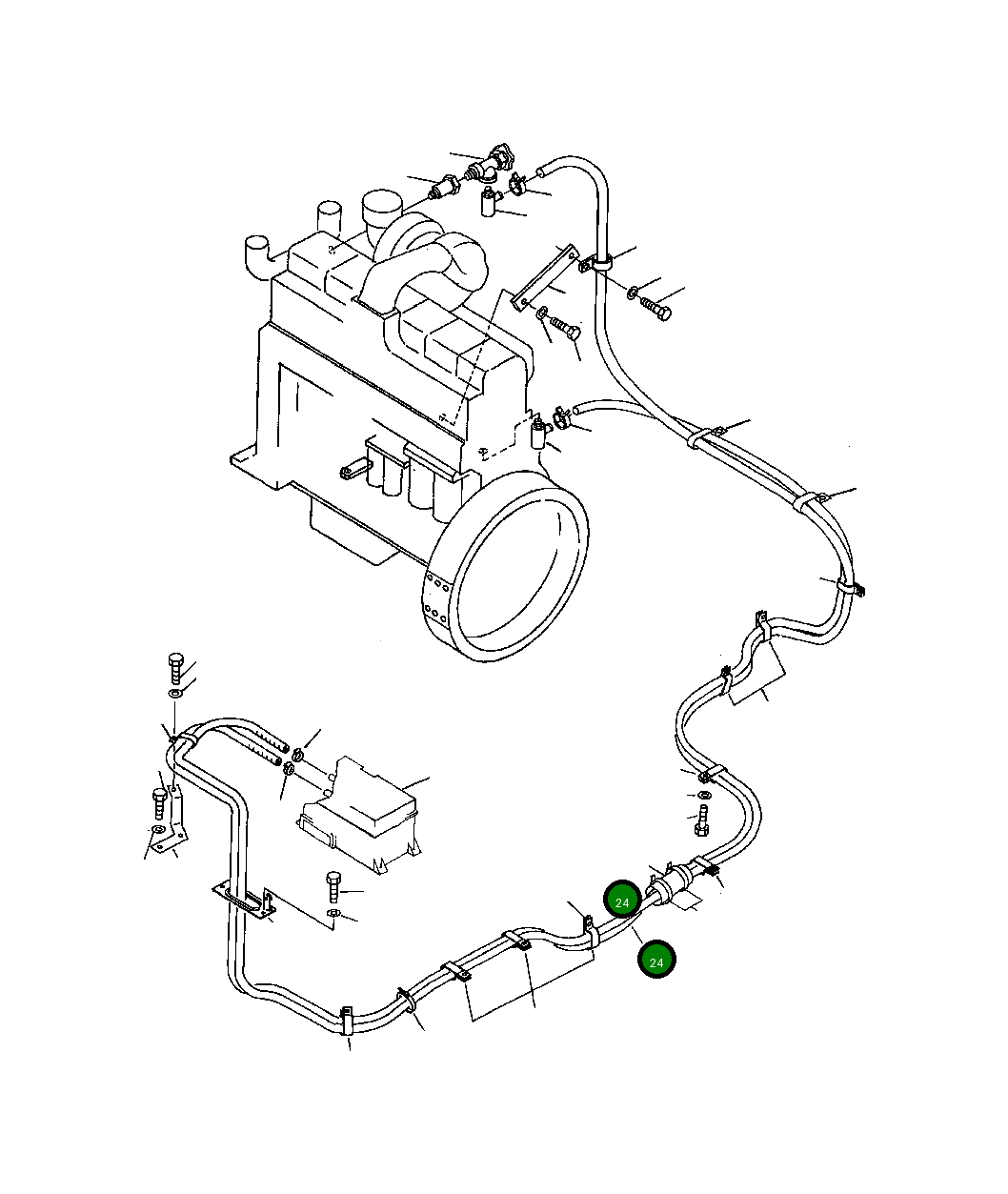 24

24