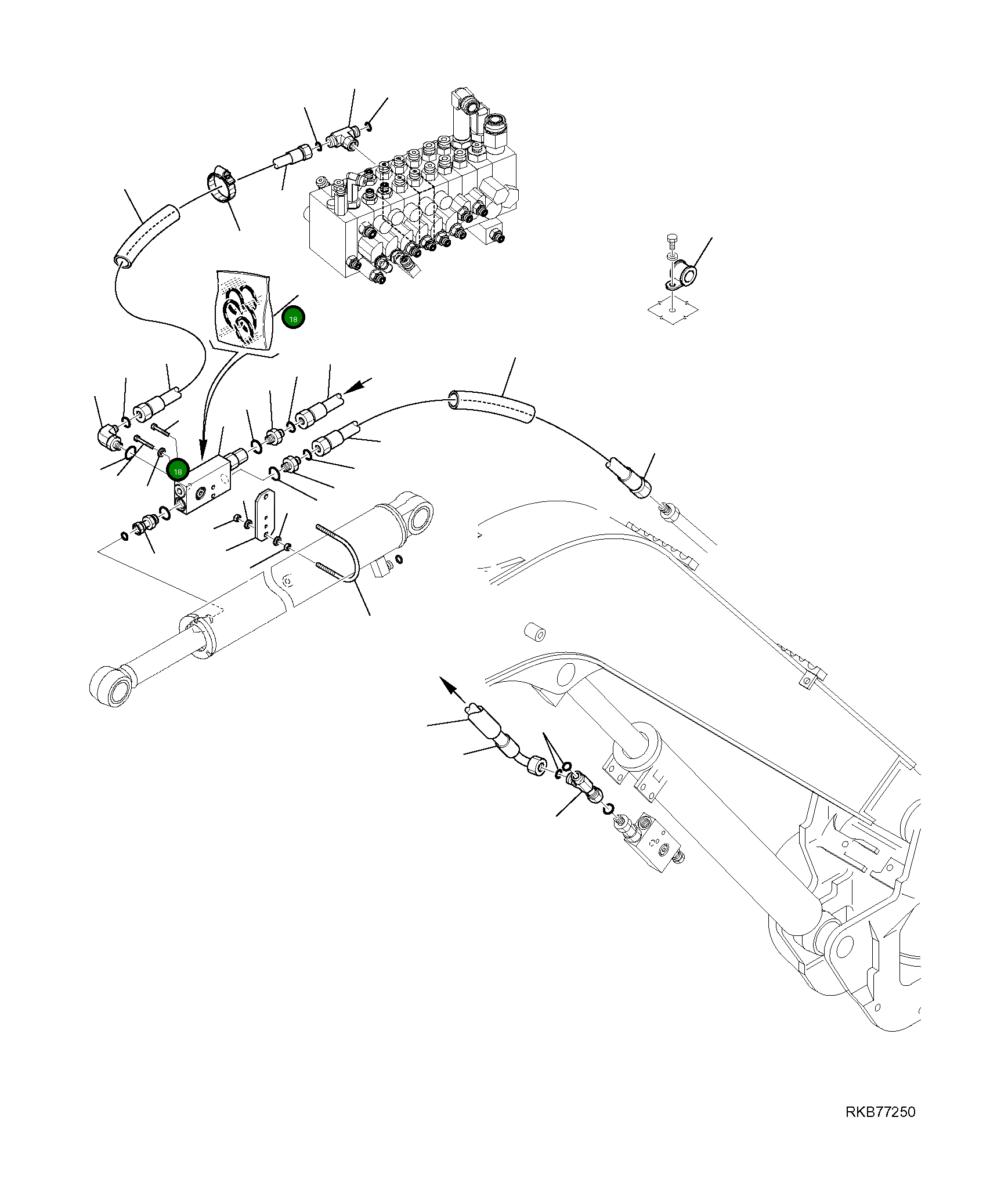 18

18

RKB77250