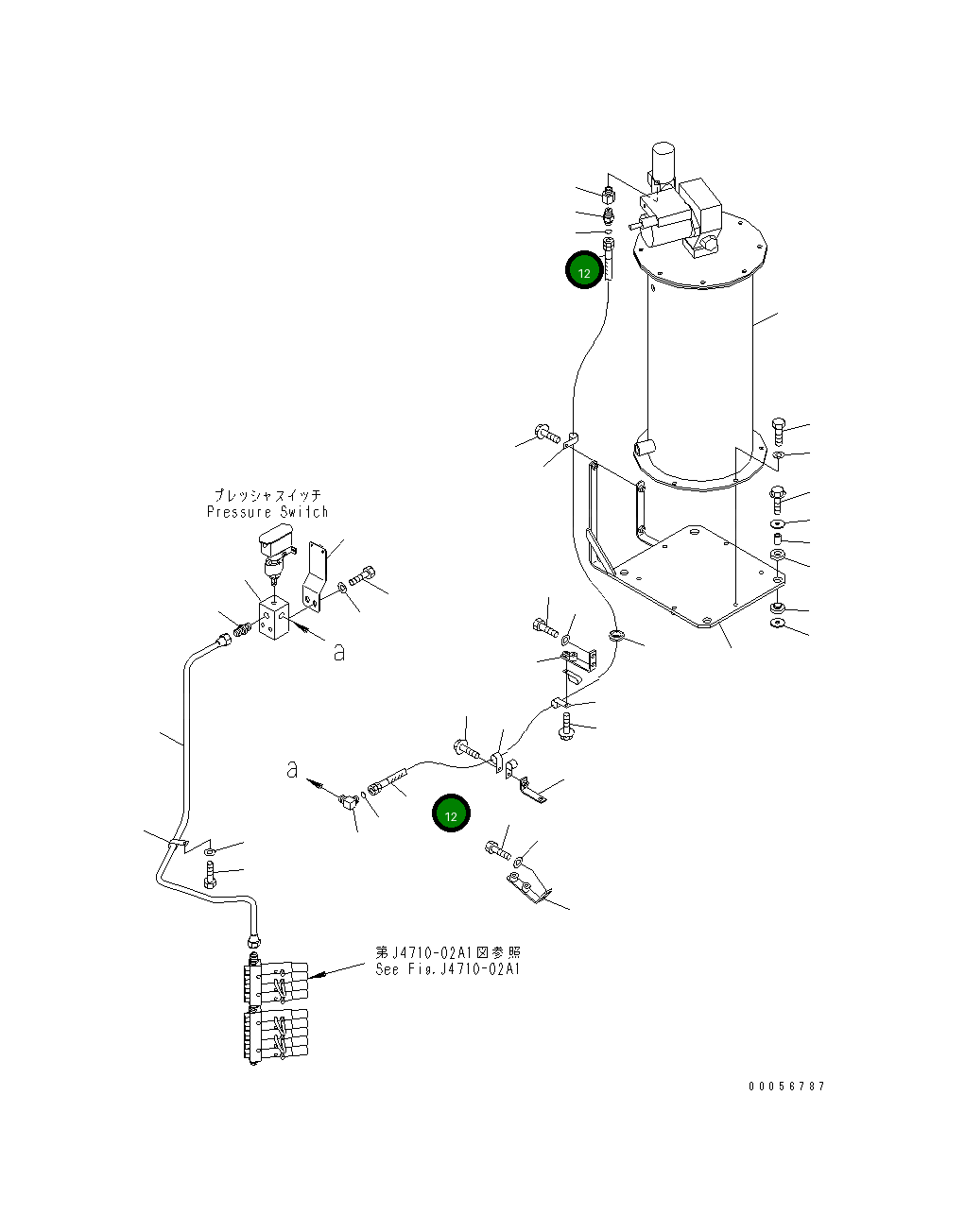 12

プレッシャスイッチ
Pressure Switch

a

a

12

第J4710-02A1図参照
See Fig.J4710-02A1

00056787