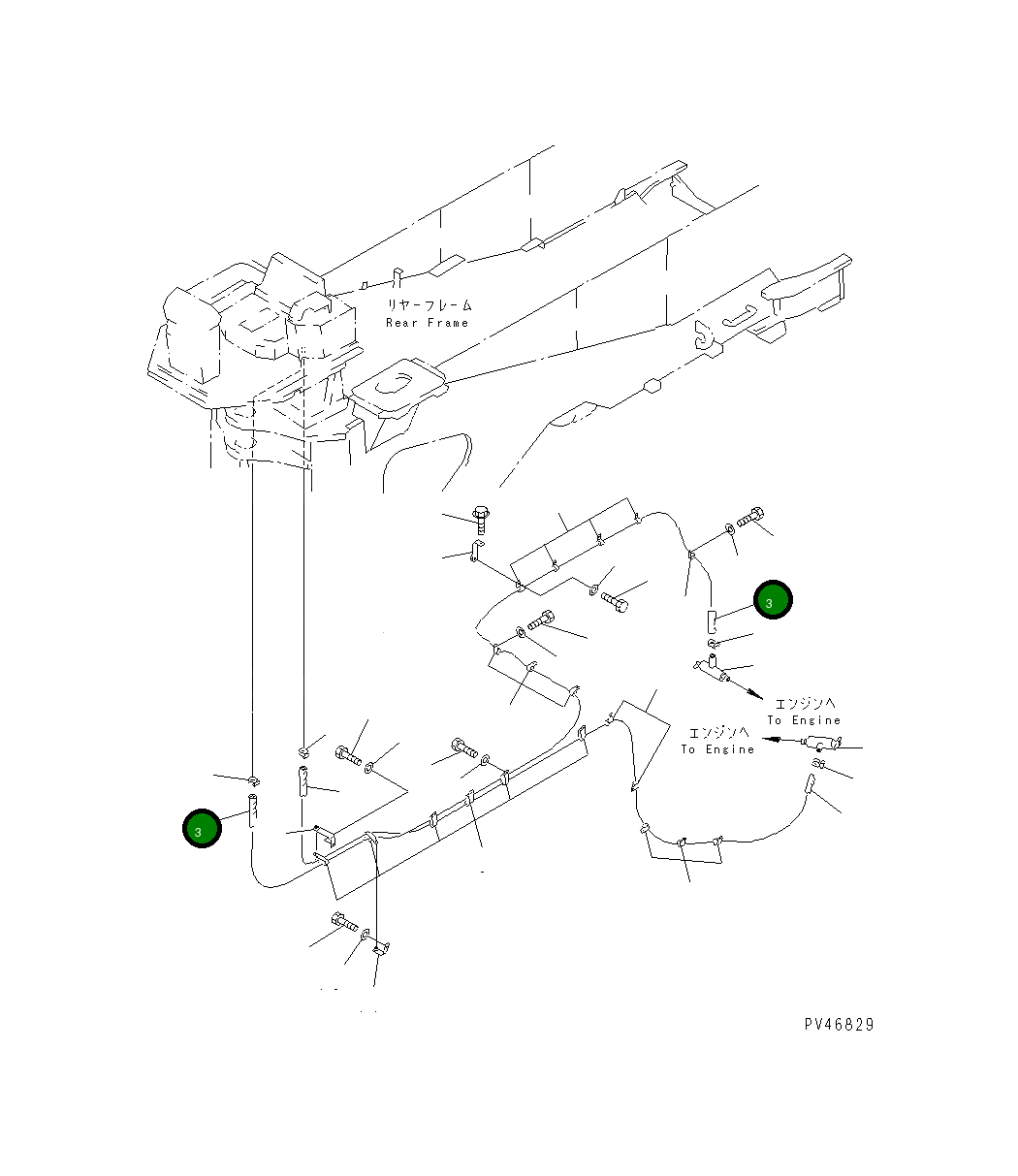 リヤーフレーム
Rear Frame

3

エンジンへ
To Engine

エンジンへ
To Engine

3

PV46829