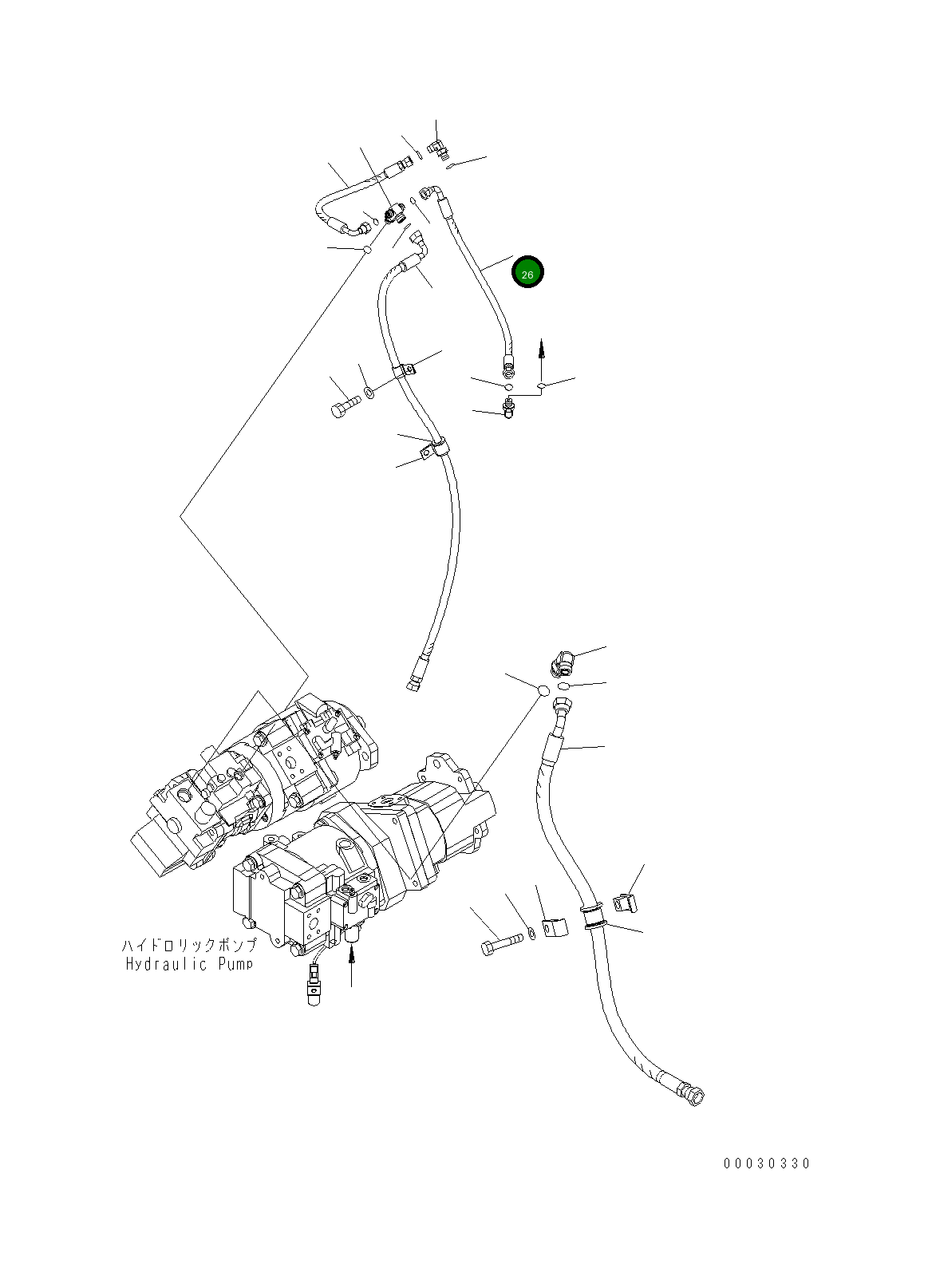 26

ハイドロリックポンプ
Hydraulic Pump

00030330