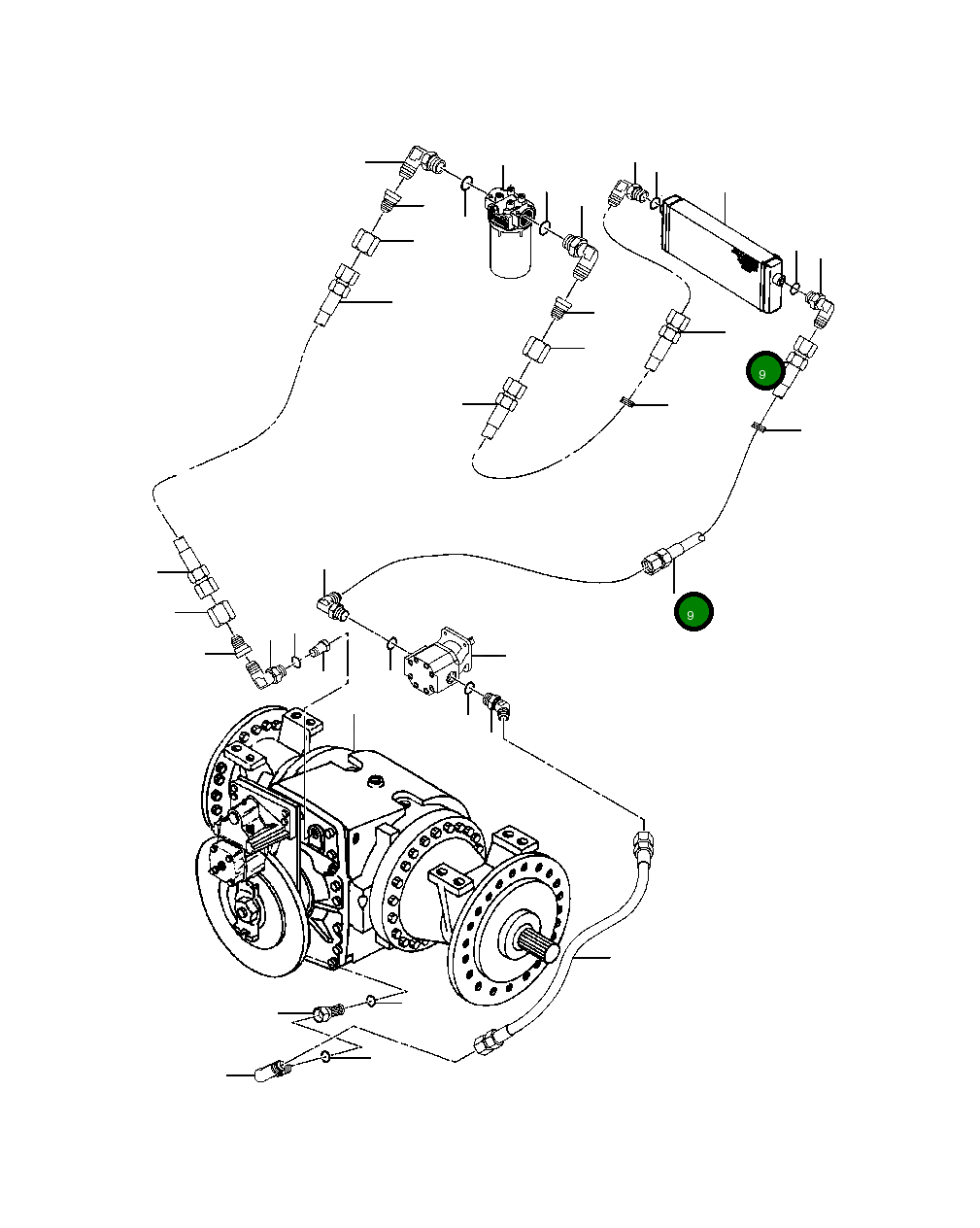 9

9