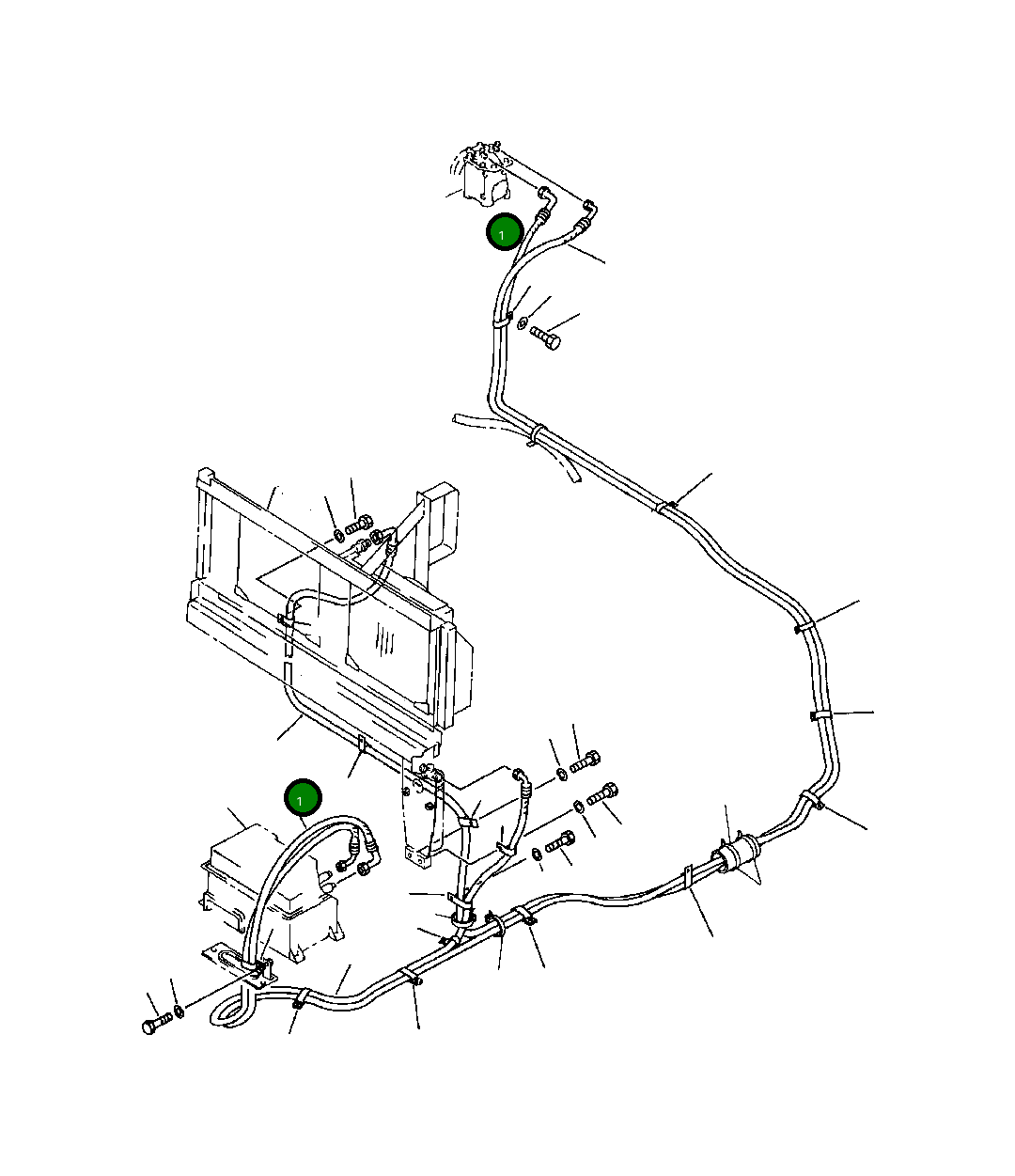 1

1