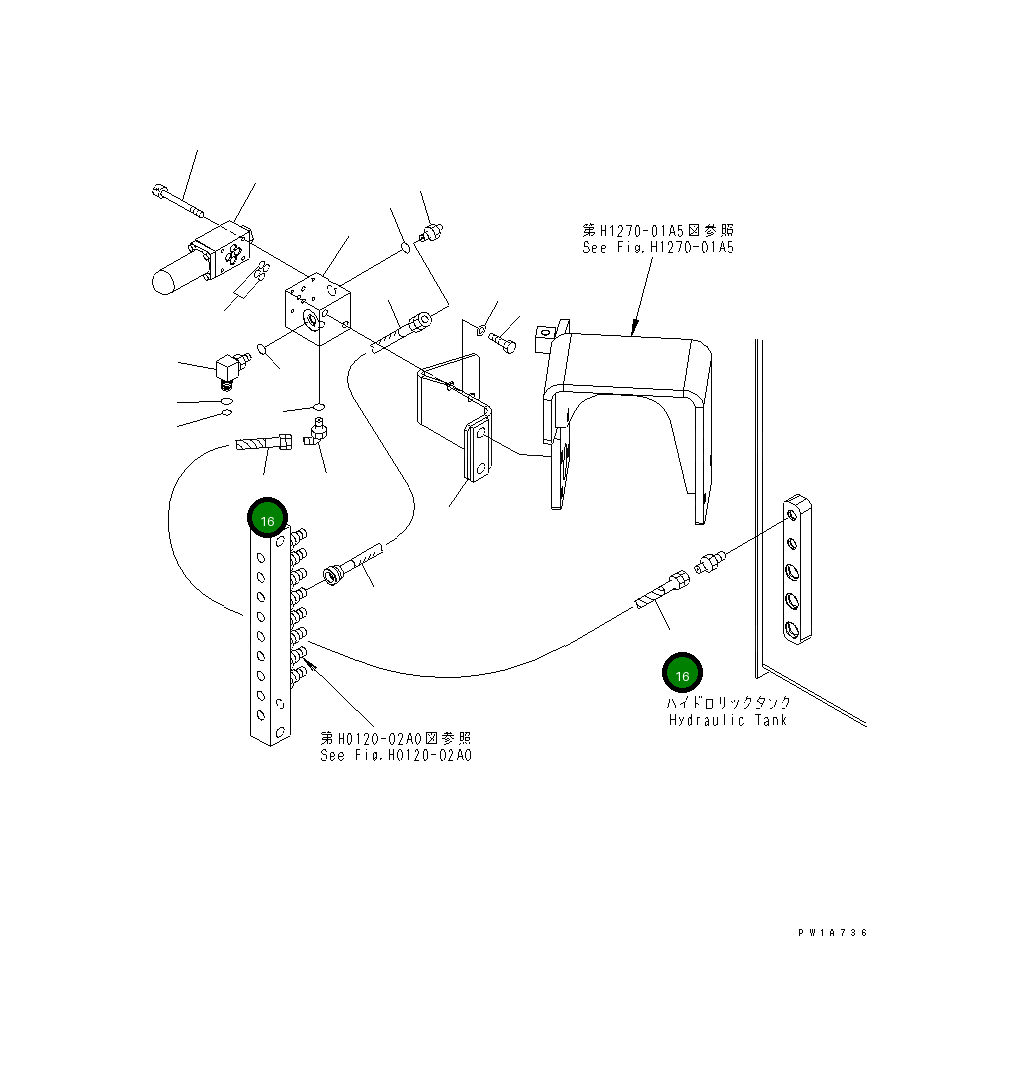 第H1270-01A5図参照
See Fig.H1270-01A5

16

16
ハイドロリックタンク
Hydraulic Tank

第H0120-02A0図参照
See Fig.H0120-02A0

PW1A736