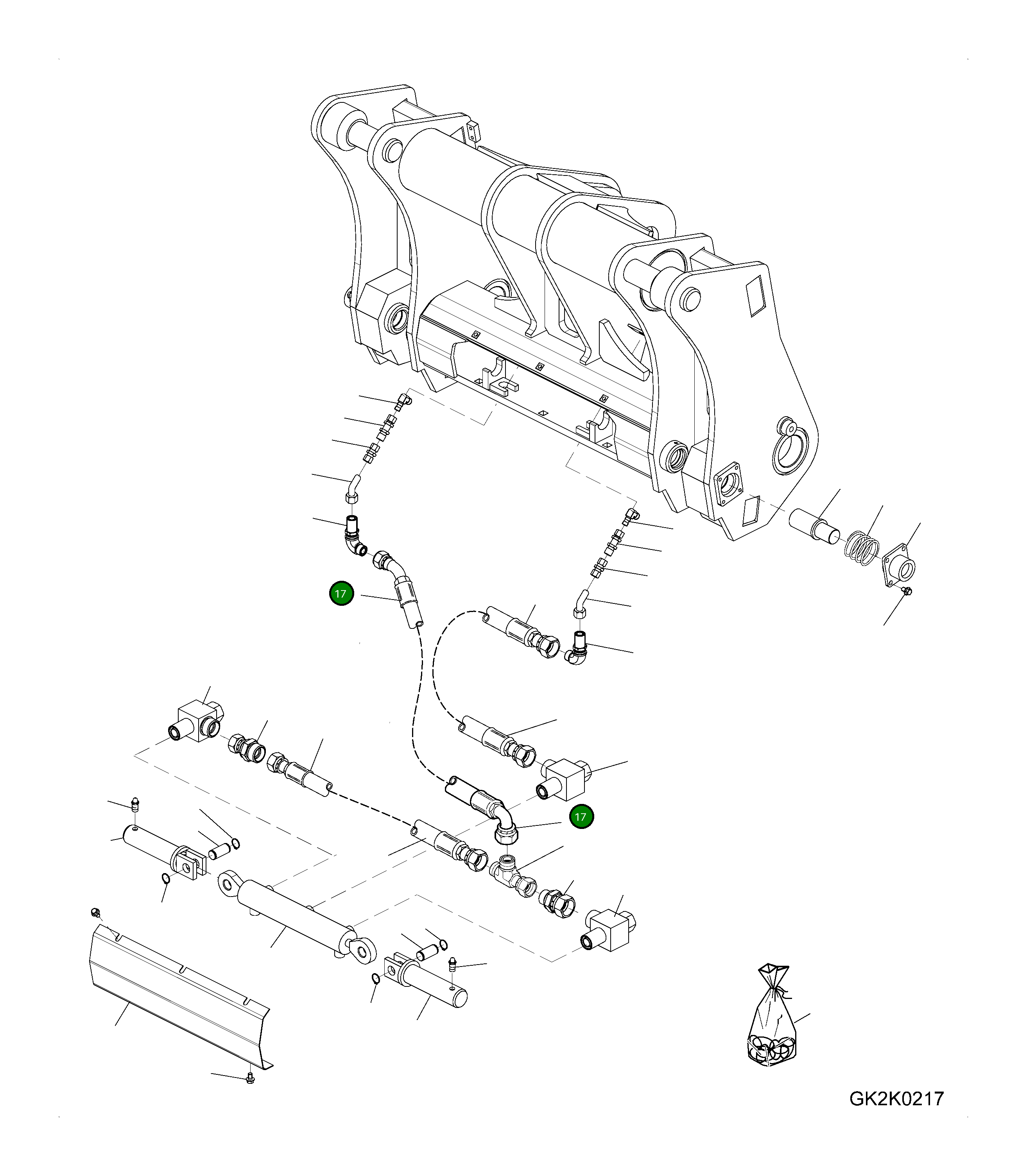 17

17

GK2K0217