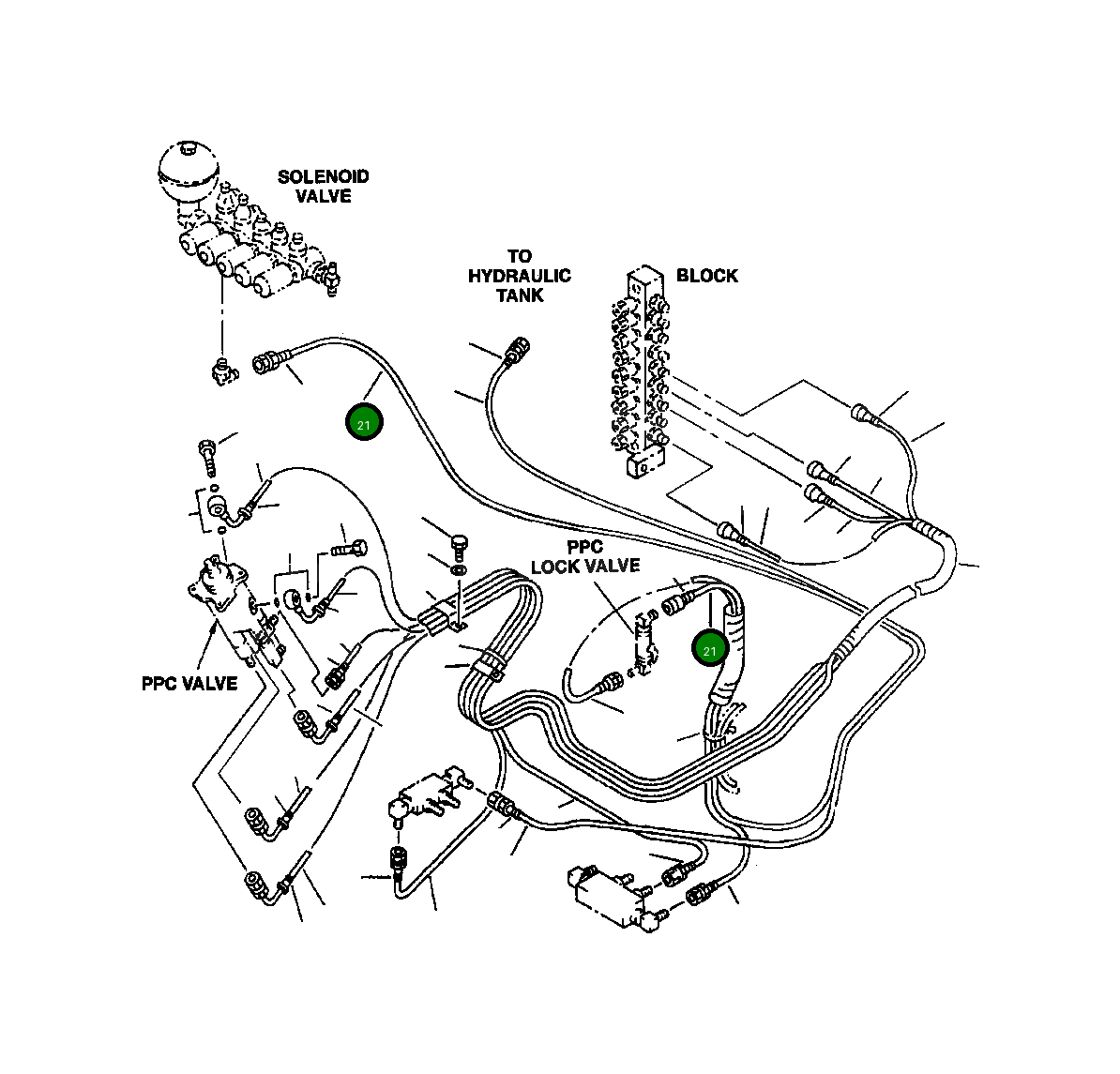 SOLENOID VALVE

TO HYDRAULIC TANK

BLOCK

21

PPC LOCK VALVE

21

PPC VALVE