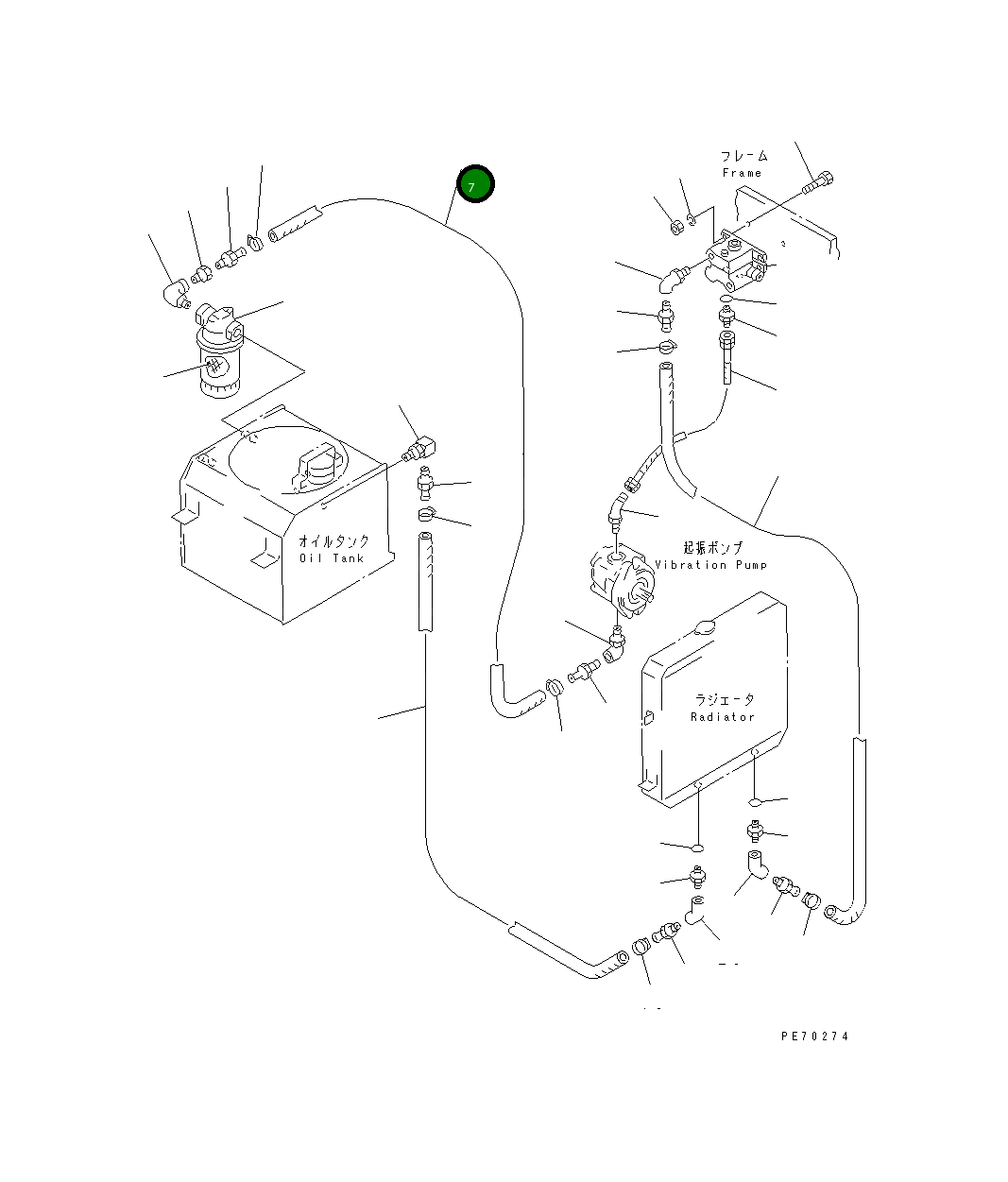 7

フレーム
Frame

オイルタンク
Oil Tank

起振ポンプ
Vibration Pump

ラジエータ
Radiator

PE70274