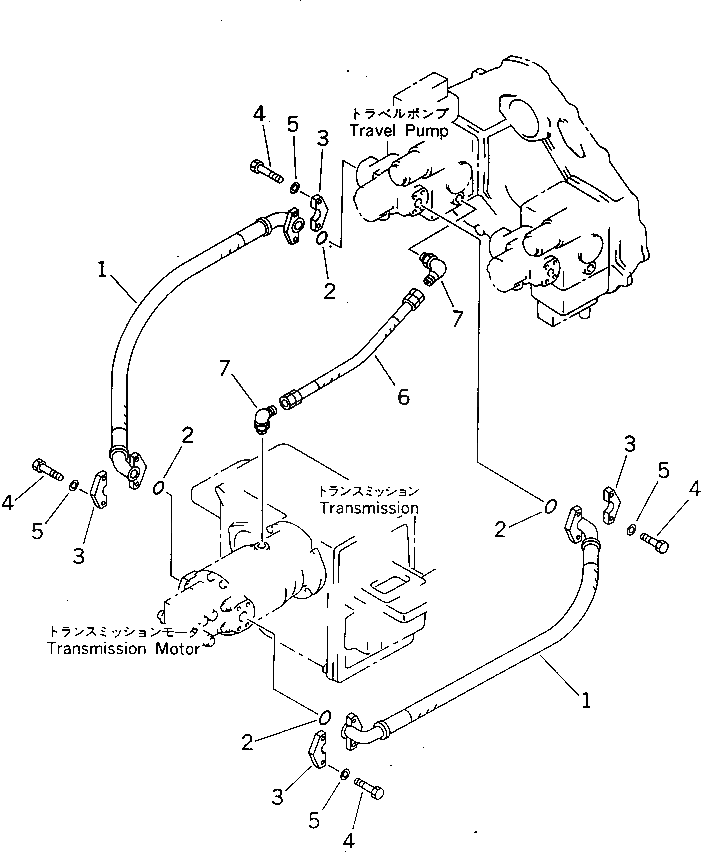 4
5
3
トラベルポンプ
Travel Pump
1
2
7
6
7
2
4
5
3
トランスミッション
Transmission
3
5
4
2
トランスミッションモータ
Transmission Motor
1
2
3
5
4