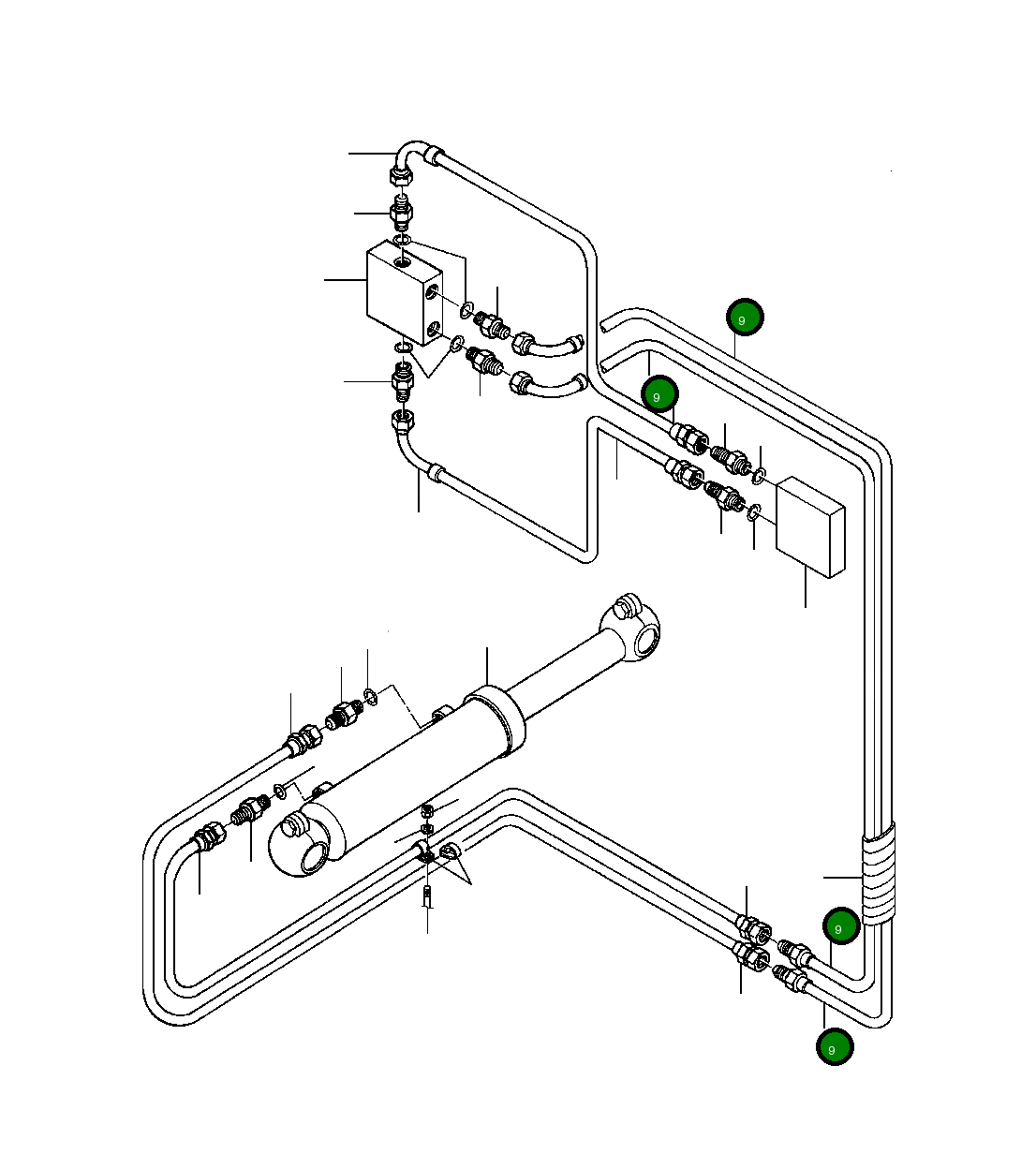 9
9
9
9