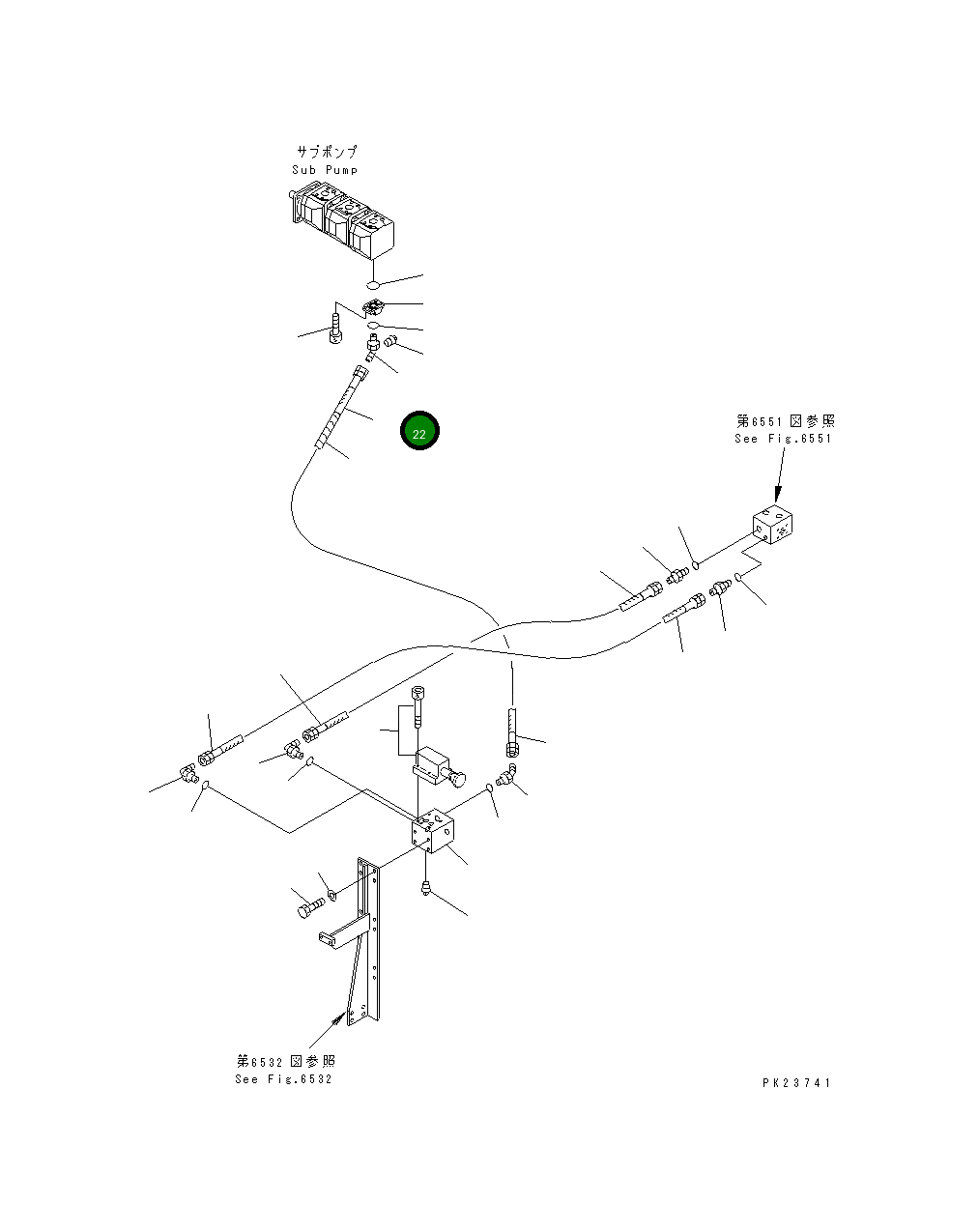 サブポンプ
Sub Pump

22

第6551図参照
See Fig.6551

第6532図参照
See Fig.6532

PK23741