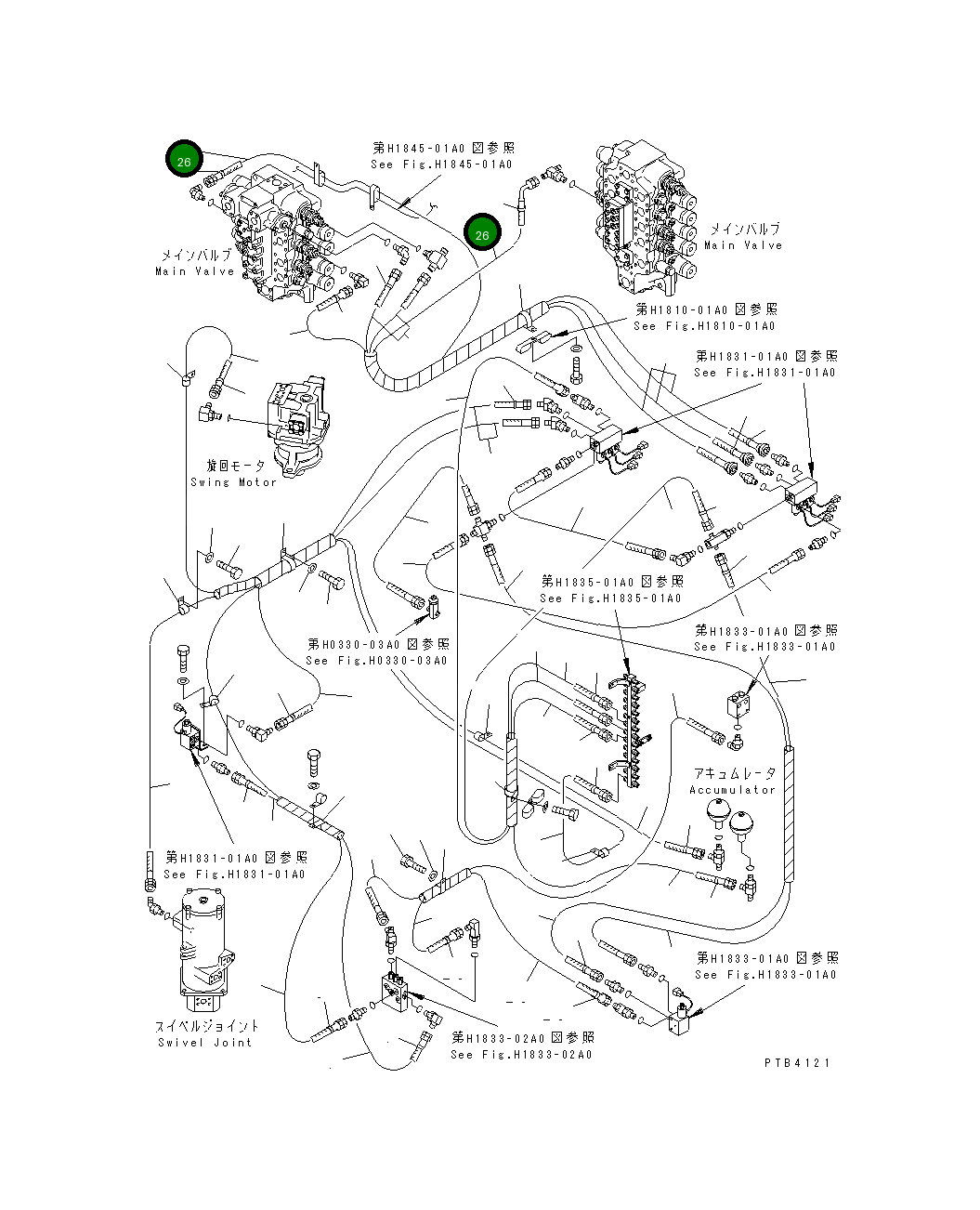 26

第H1845-01A0 図参照
See Fig.H1845-01A0

26

メインバルブ
Main Valve

メインバルブ
Main Valve

第H1810-01A0 図参照
See Fig.H1810-01A0

第H1831-01A0 図参照
See Fig.H1831-01A0

旋回モータ
Swing Motor

第H1835-01A0 図参照
See Fig.H1835-01A0

第H1833-01A0 図参照
See Fig.H1833-01A0

第H0330-03A0 図参照
See Fig.H0330-03A0

アキュムレータ
Accumulator

第H1831-01A0 図参照
See Fig.H1831-01A0

第H1833-01A0 図参照
See Fig.H1833-01A0

スイベルジョイント
Swivel Joint

第H1833-02A0 図参照
See Fig.H1833-02A0

PTB4121