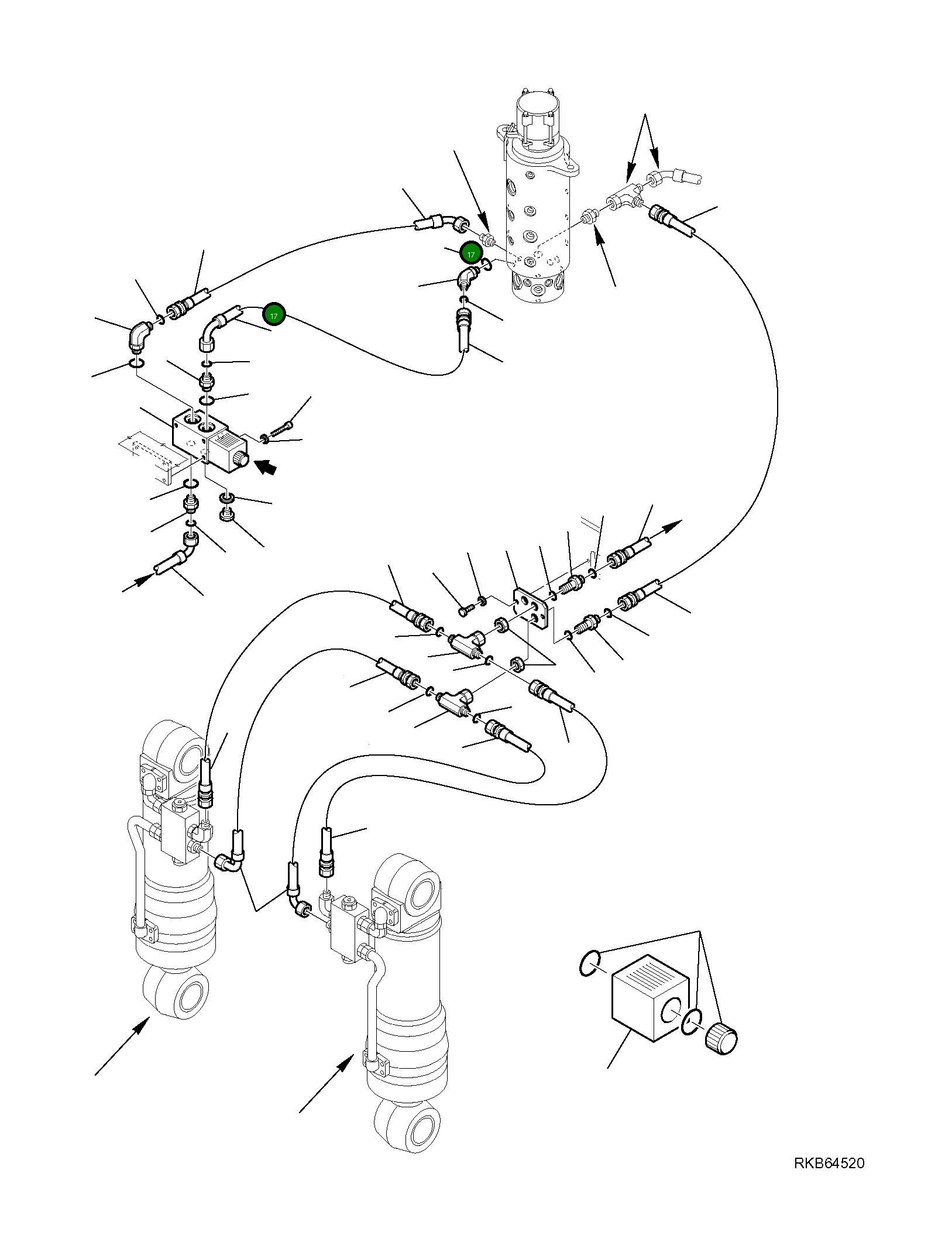 17
17
RKB64520