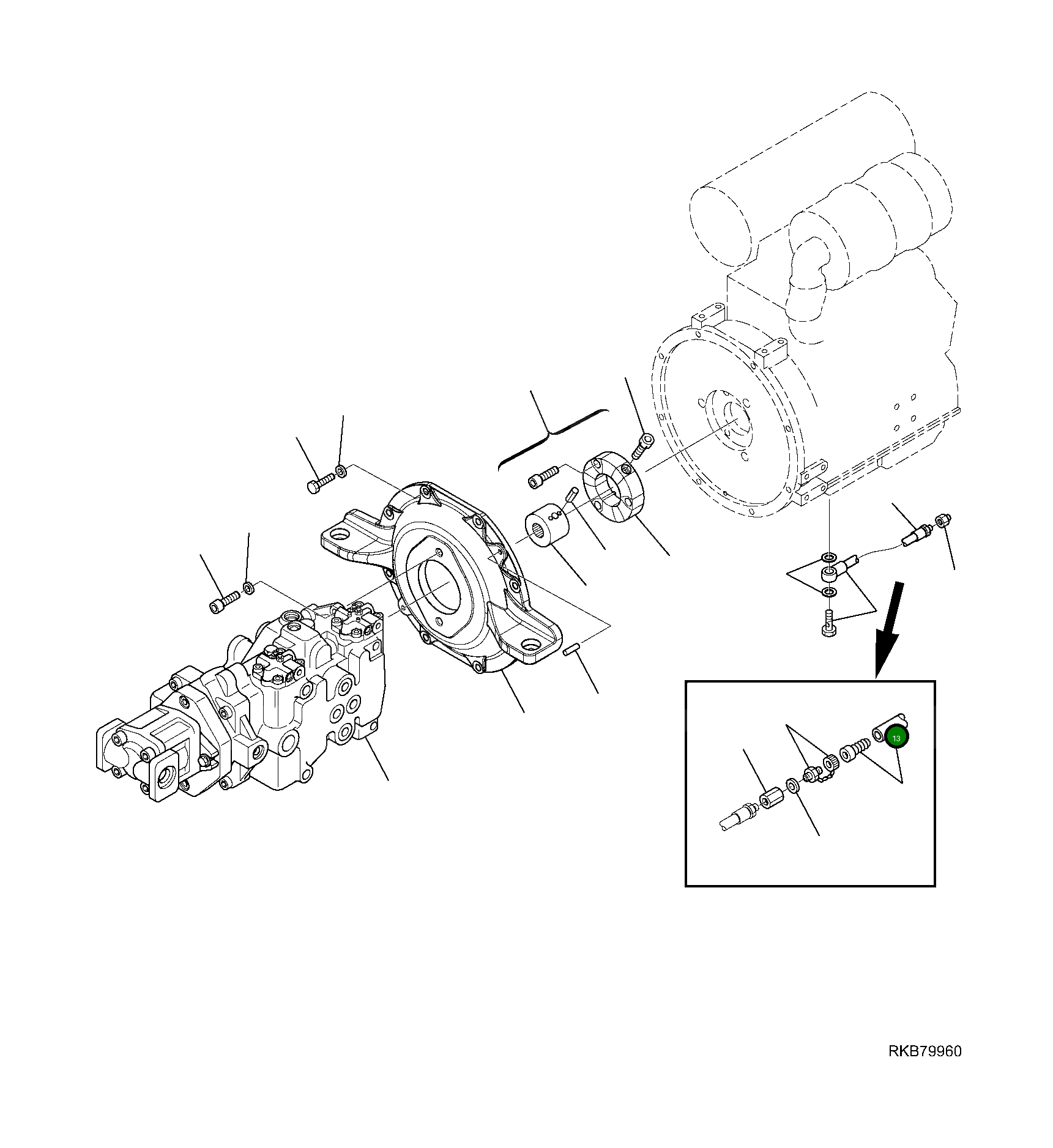 13

RKB79960