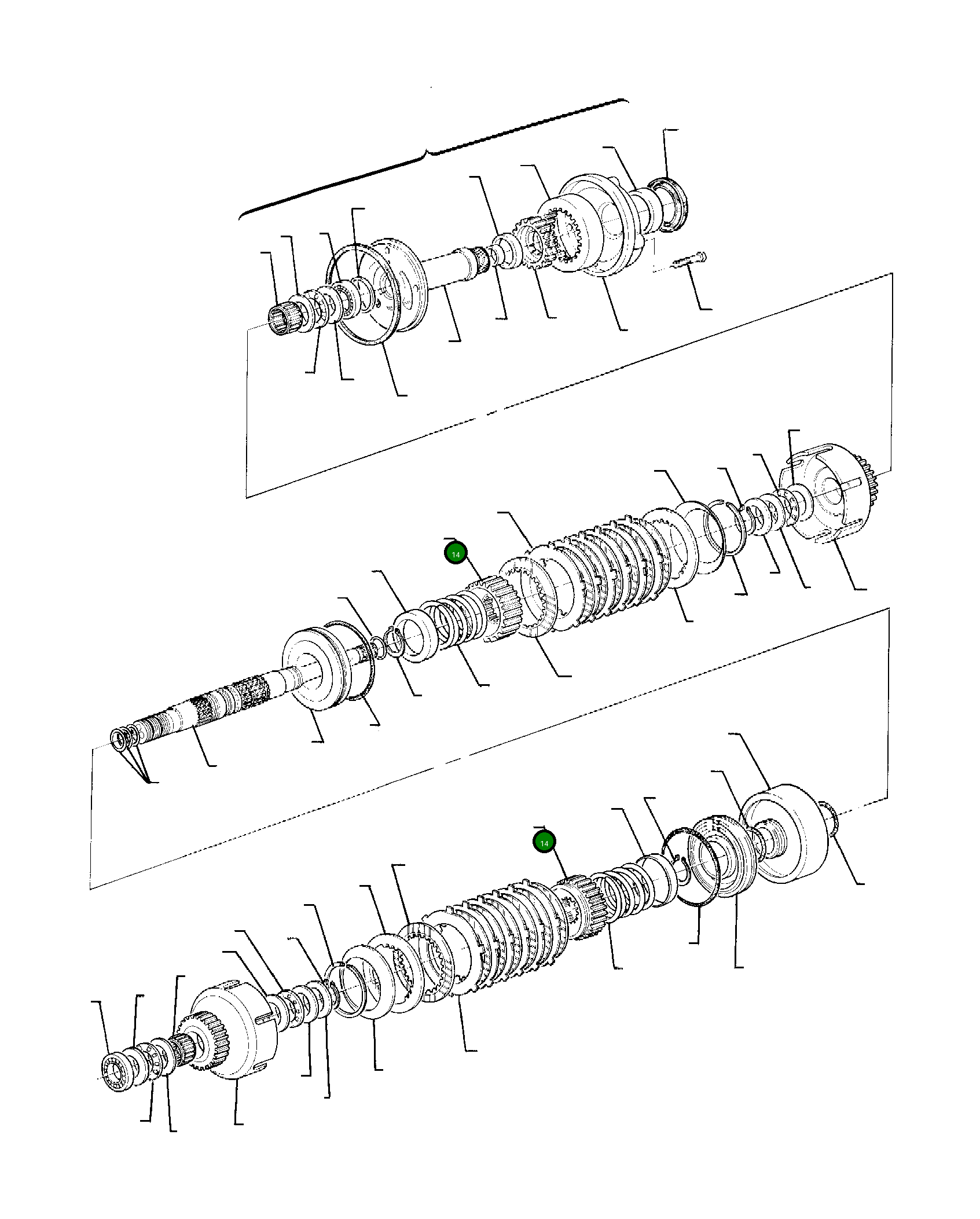 14

14