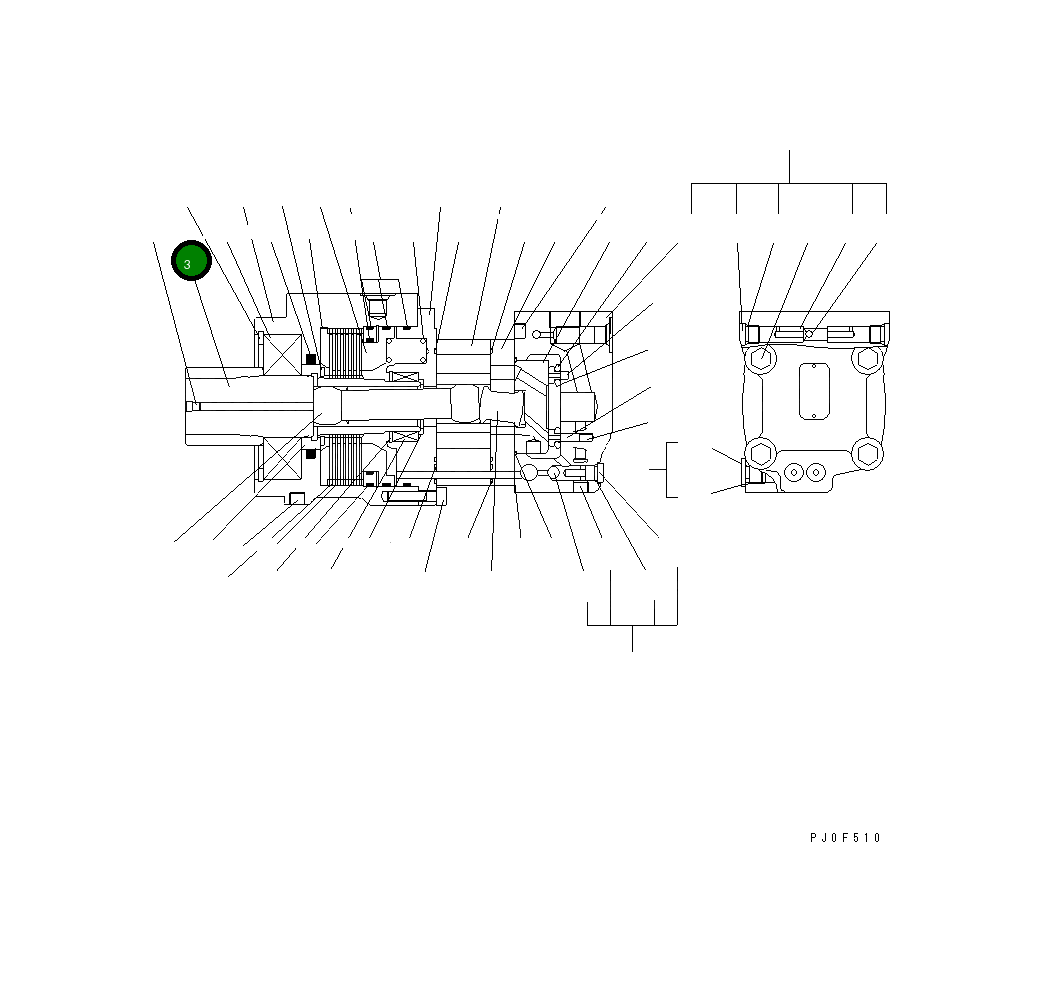 3

PJ0F510