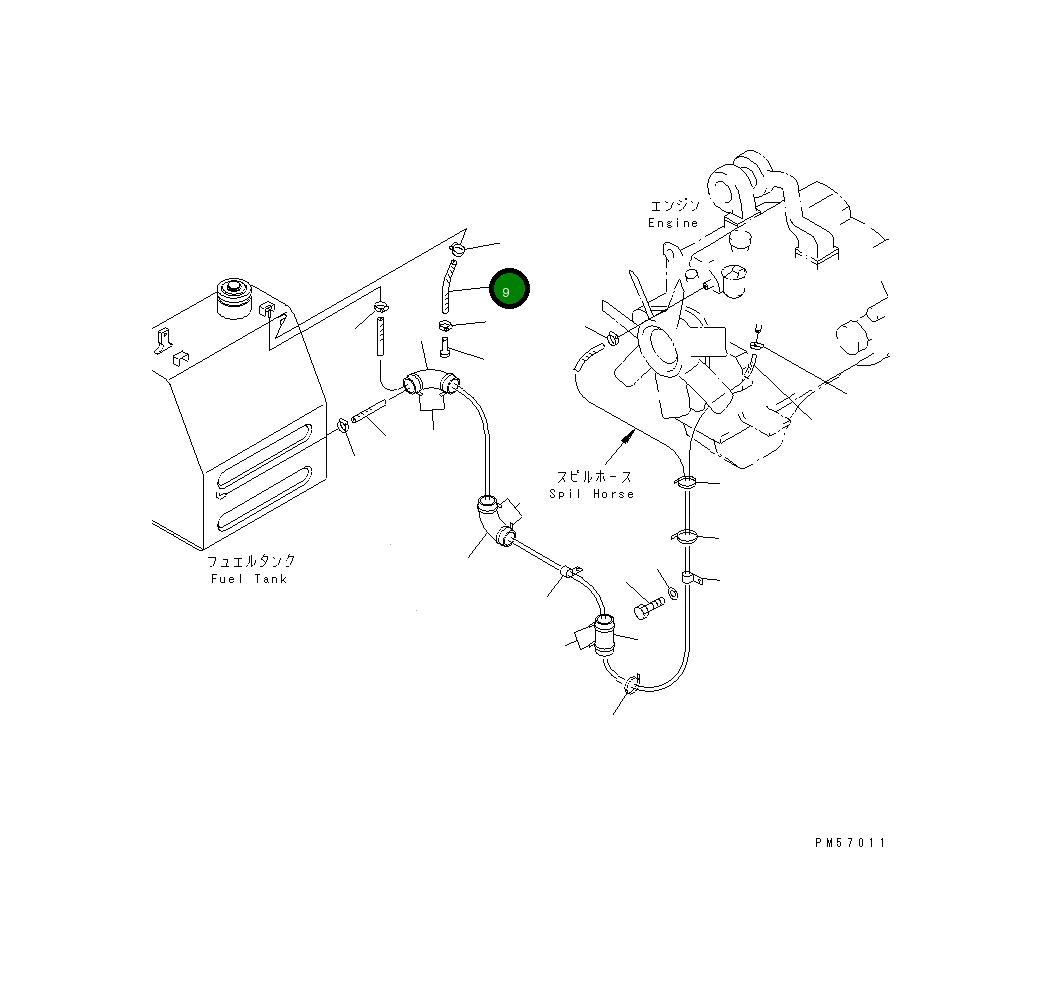 エンジン
Engine

9

スピルホース
Spil Horse

フュエルタンク
Fuel Tank

PM57011