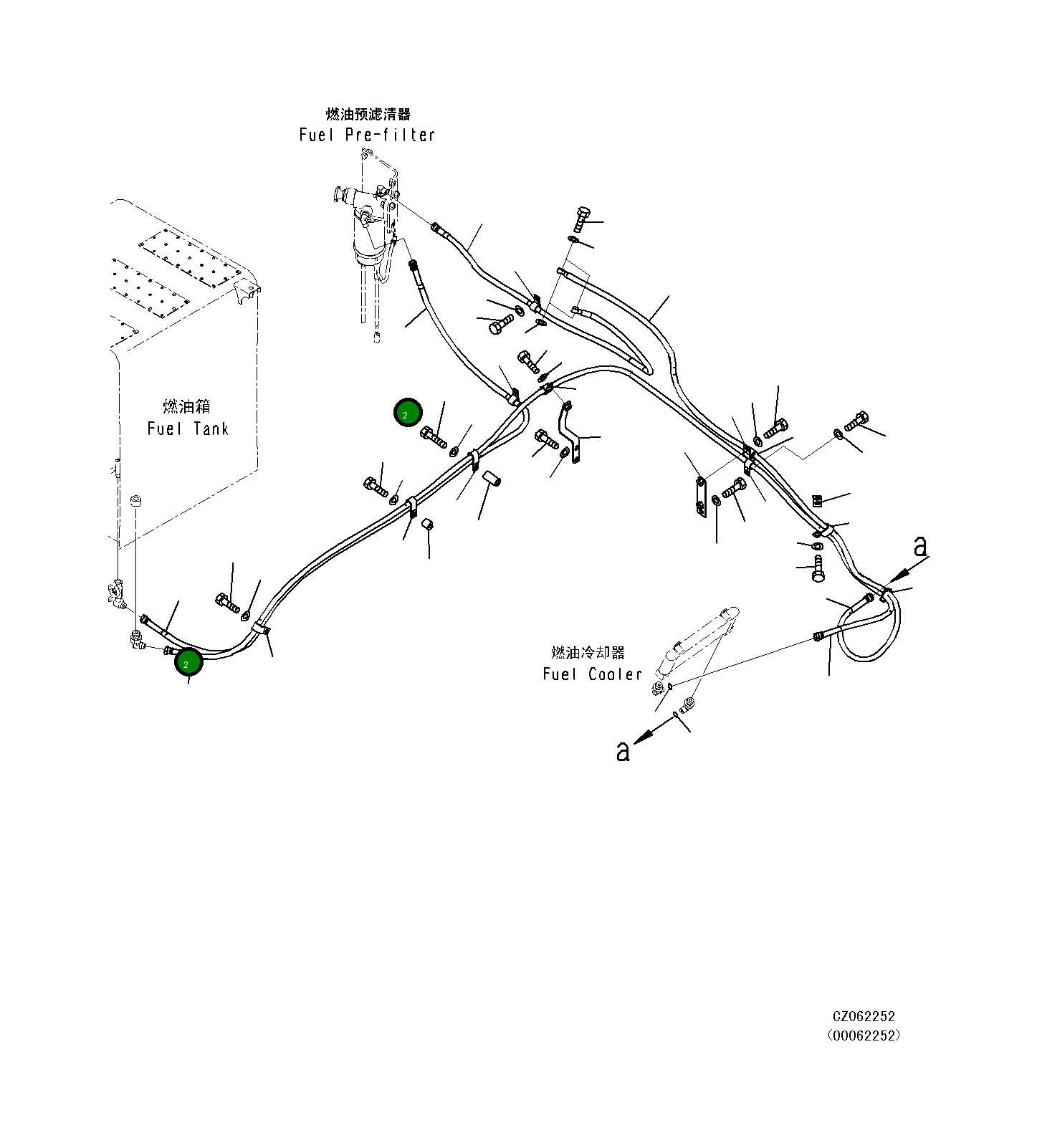 燃油预滤清器
Fuel Pre-filter

燃油箱
Fuel Tank

2

2

a

燃油冷却器
Fuel Cooler

a

CZ062252
(00062252)