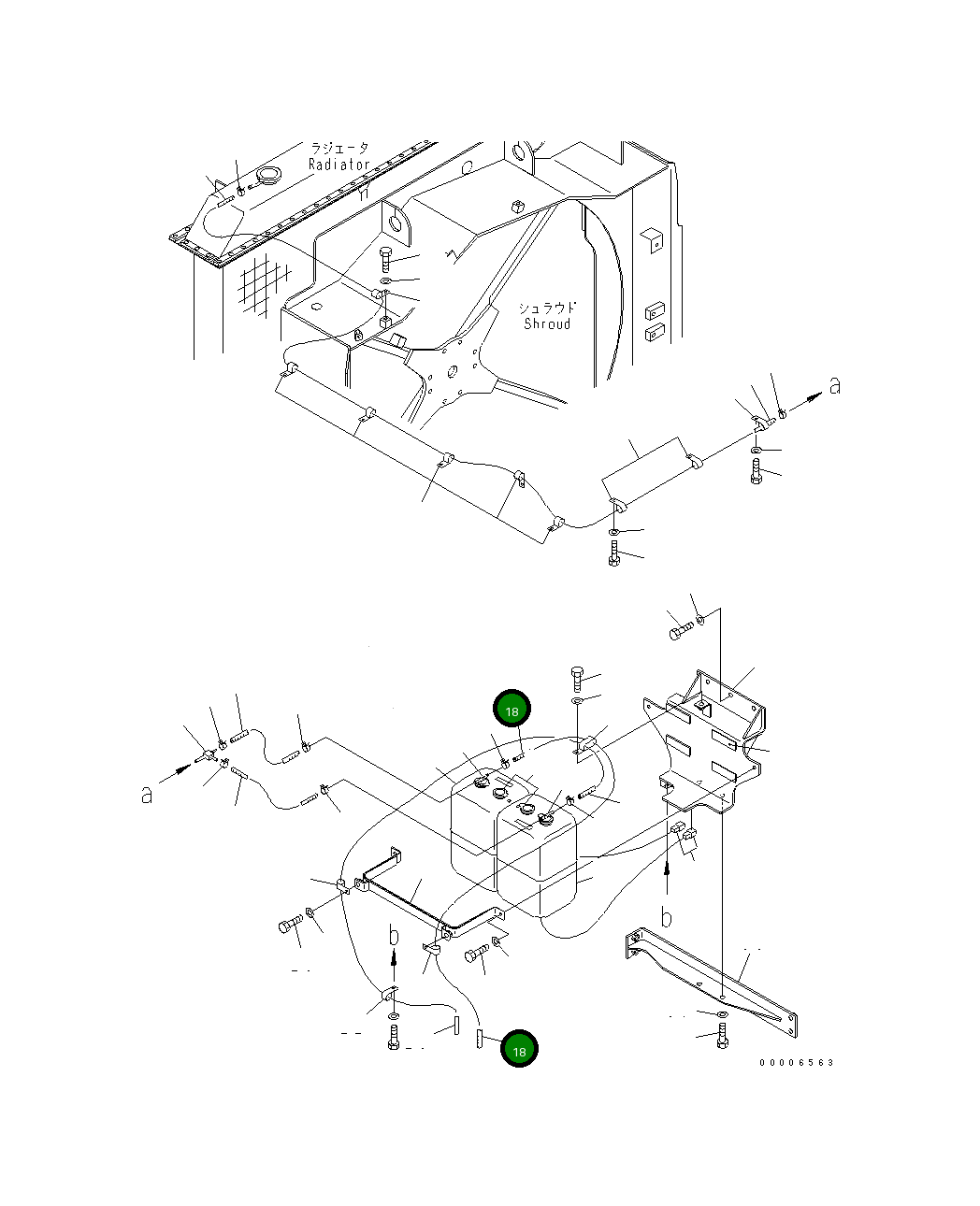 ラジエータ
Radiator

シュラウド
Shroud

a

18

a

b

b

18

00006563