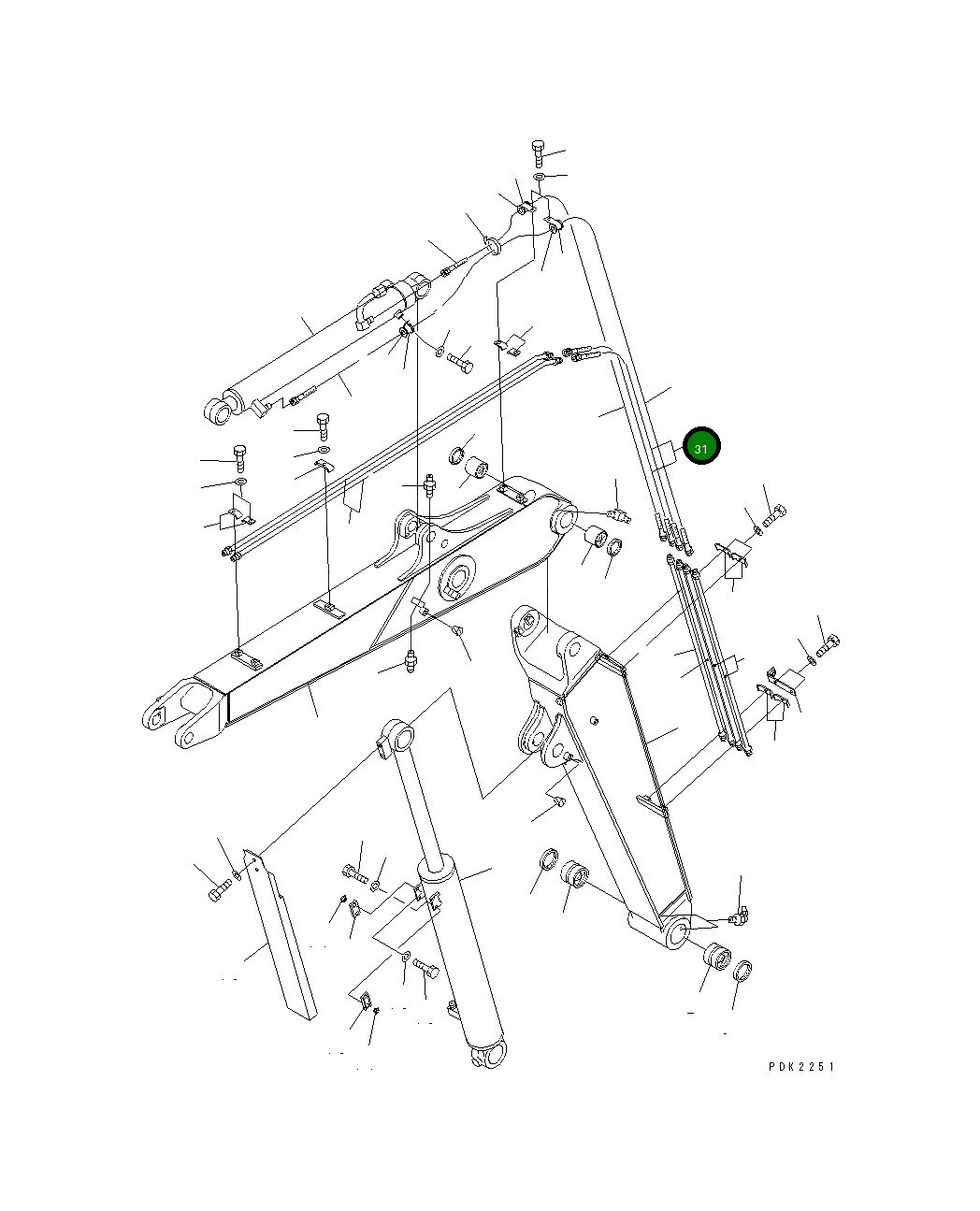 31

PDK2251