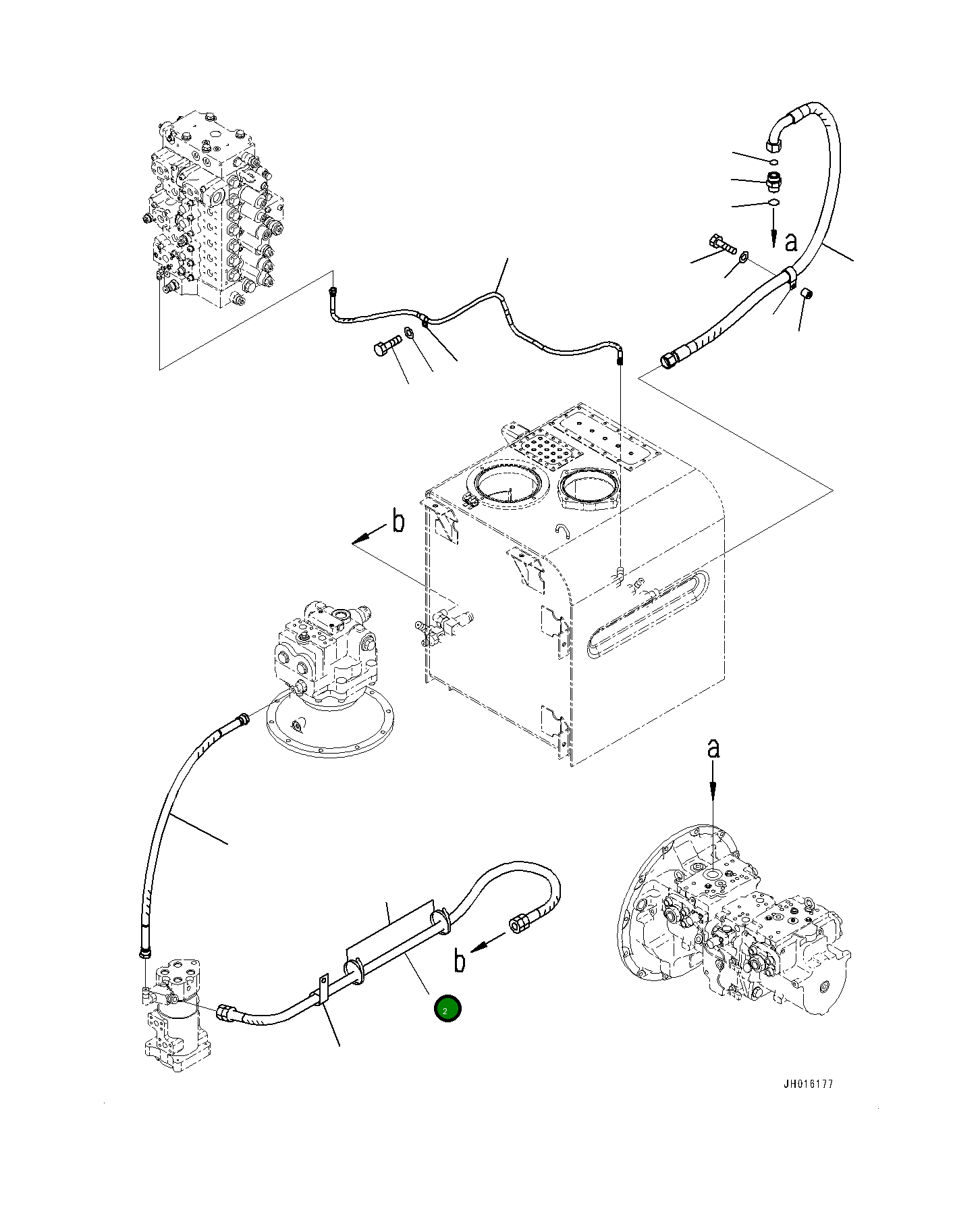 a

b

a

b

2

JH016177