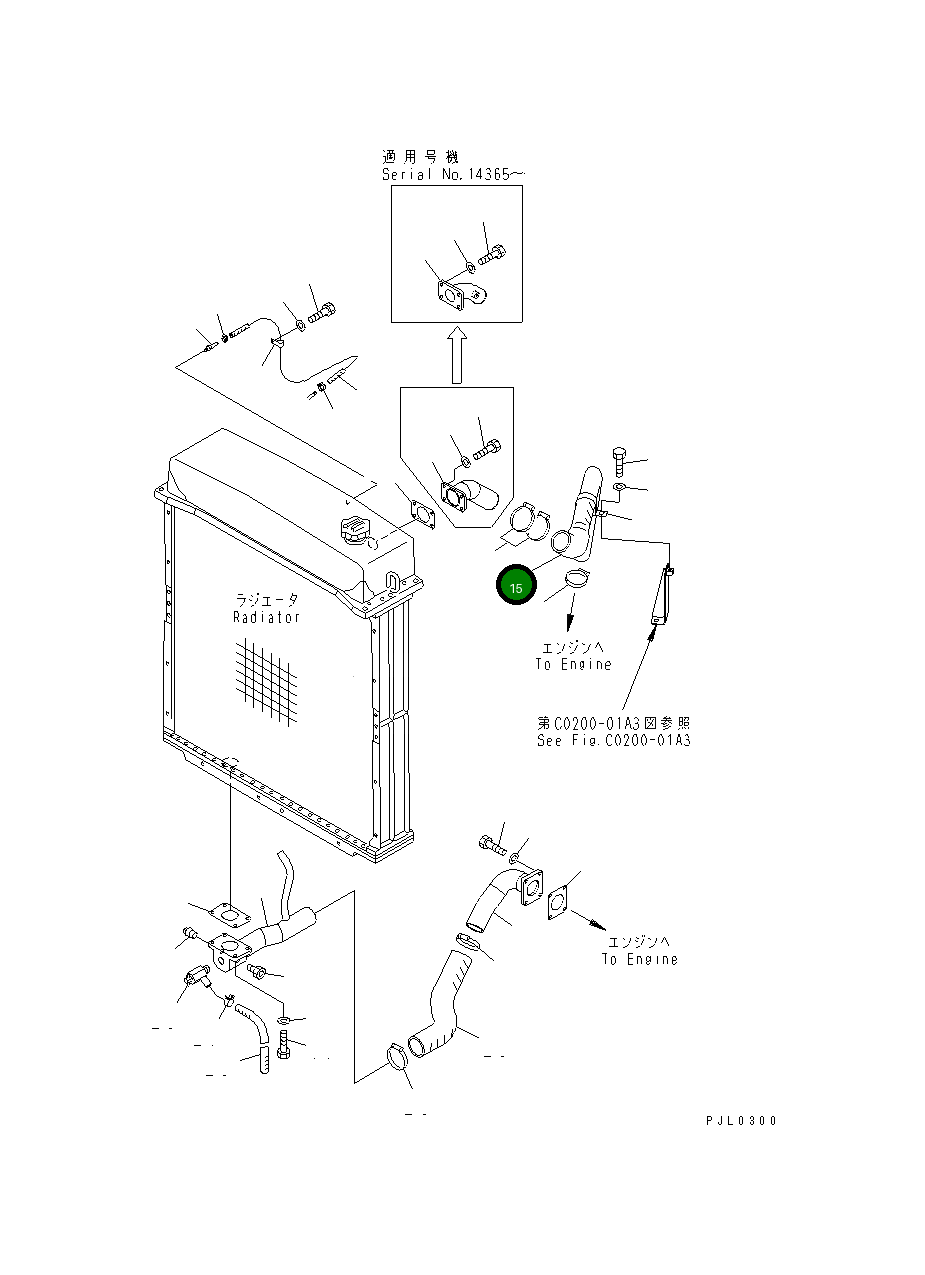 適用号機
Serial No.14365~

ラジエータ
Radiator

15

エンジンへ
To Engine

第C0200-01A3図参照
See Fig.C0200-01A3

エンジンへ
To Engine

PJL0300