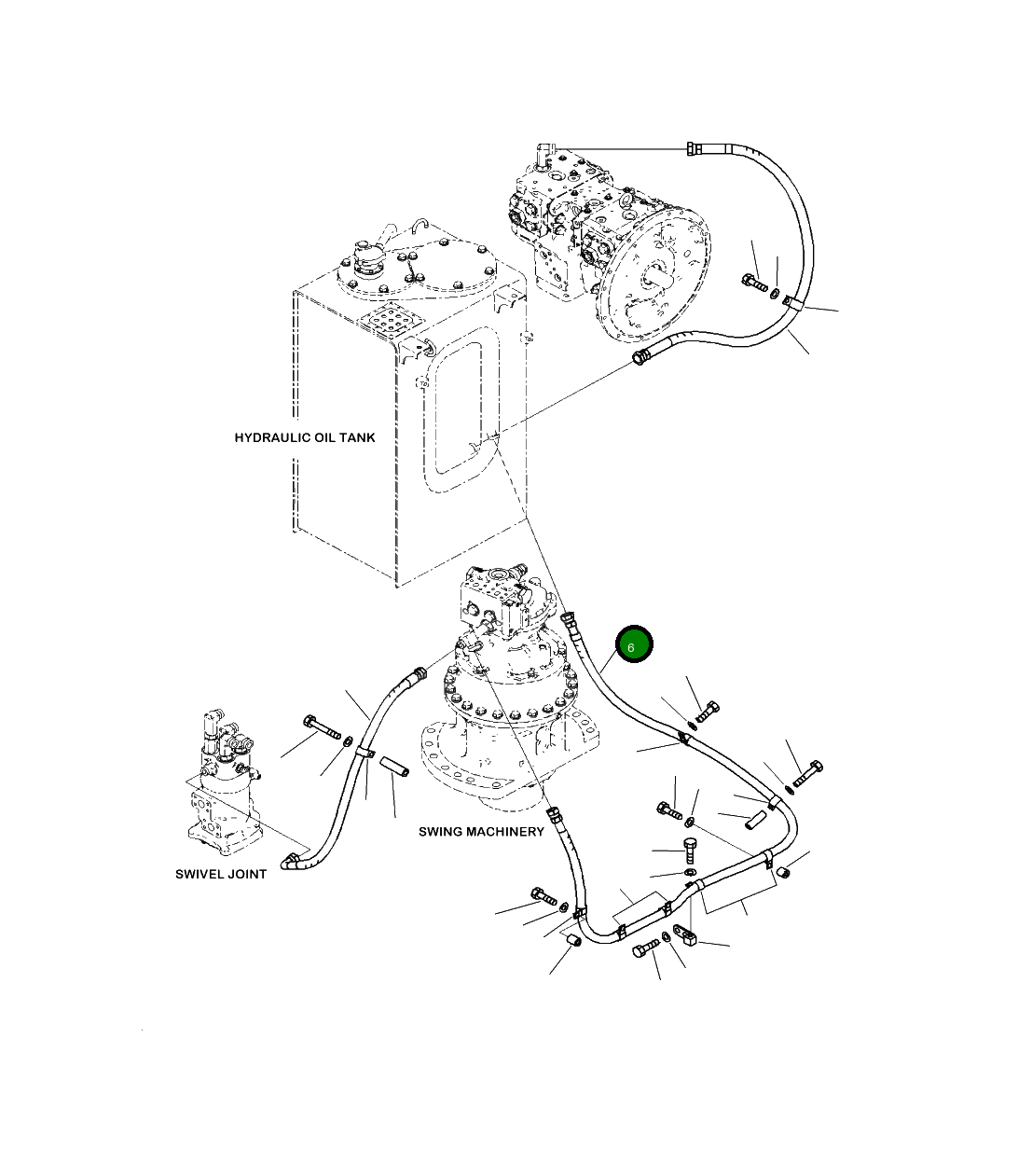 HYDRAULIC OIL TANK

6

SWING MACHINERY

SWIVEL JOINT