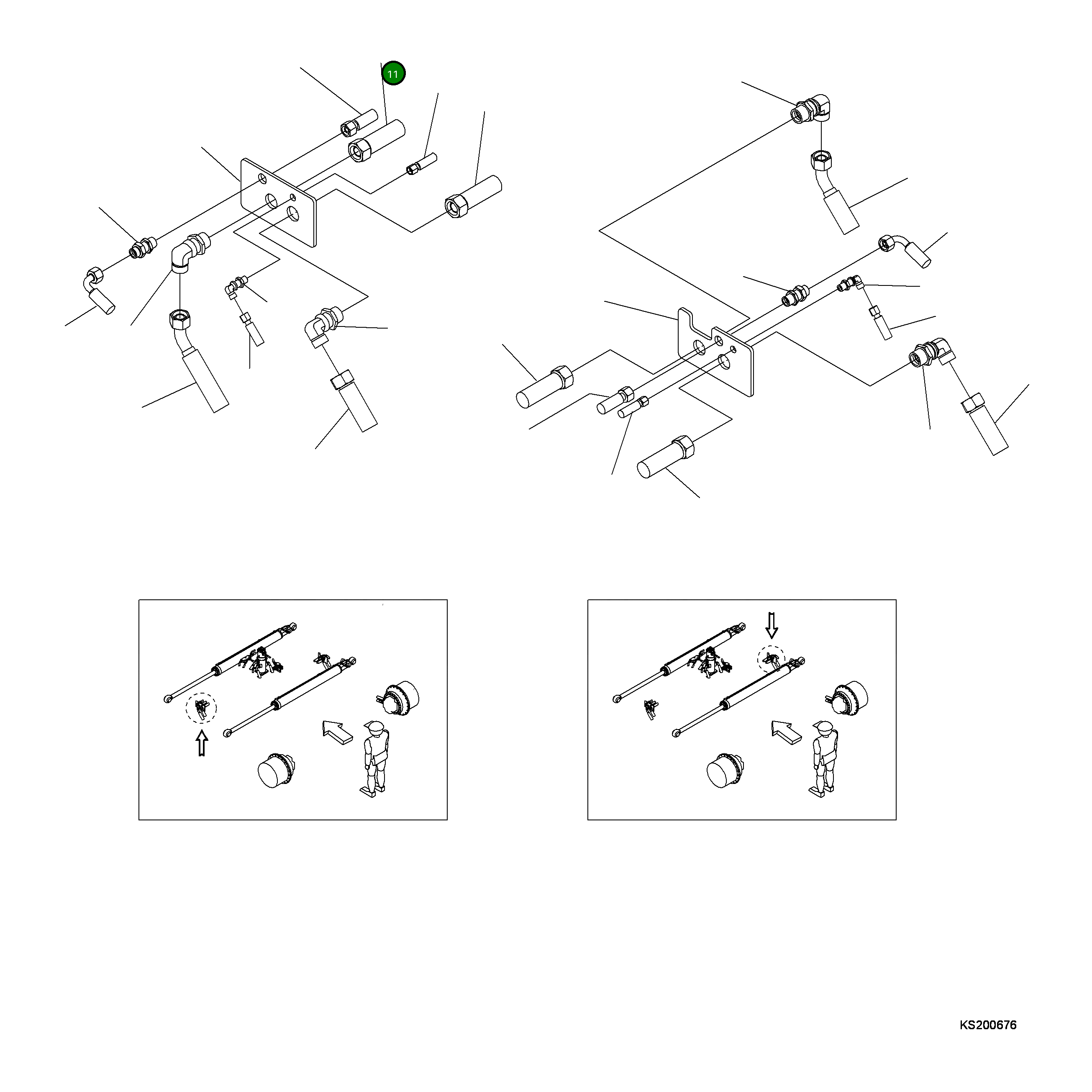 11

KS200676