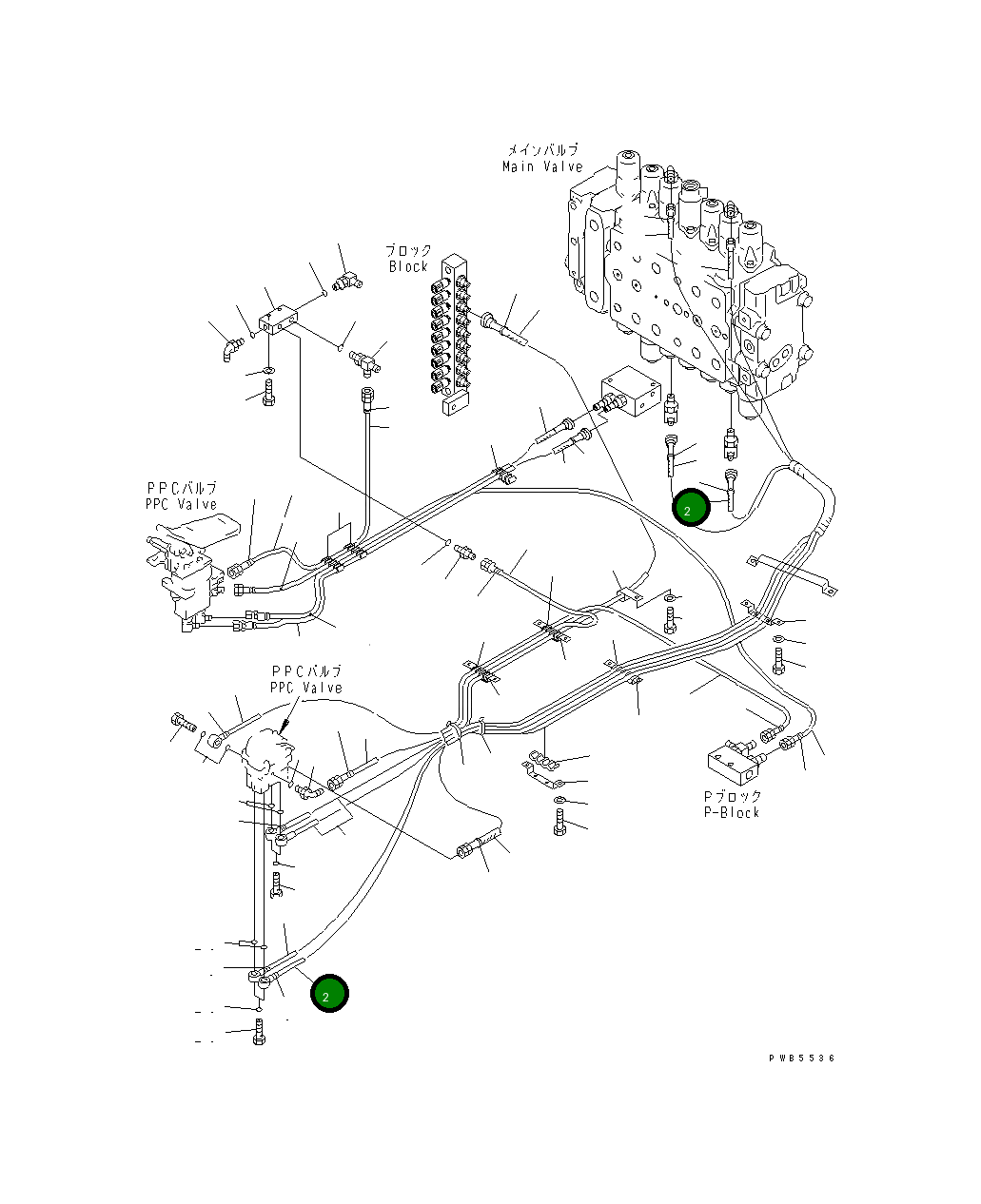 メインバルブ
Main Valve

ブロック
Block

PPCバルブ
PPC Valve

2

PPCバルブ
PPC Valve

Pブロック
P-Block

2

PWB5536