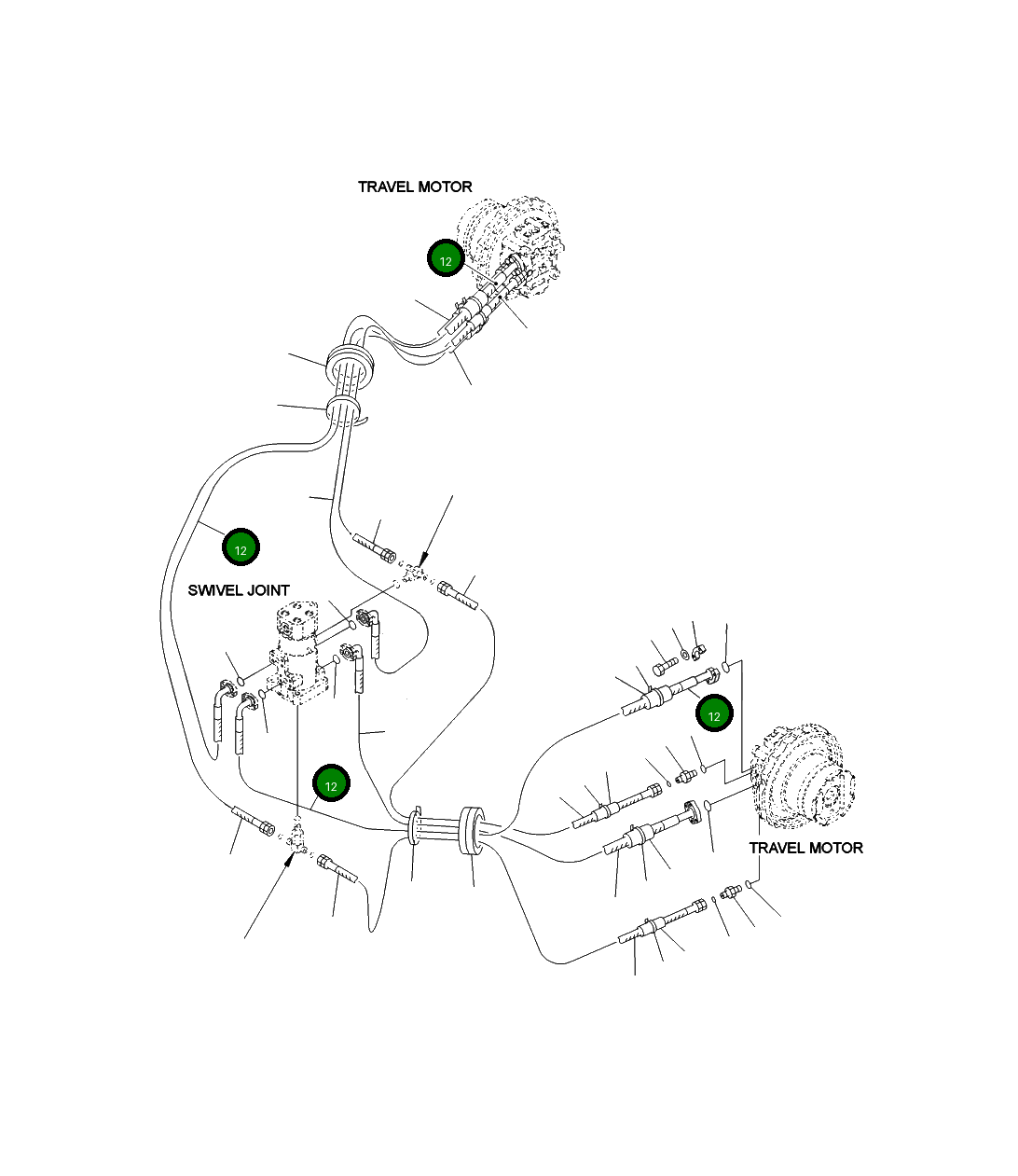 TRAVEL MOTOR

12

12

SWIVEL JOINT

12

12

TRAVEL MOTOR