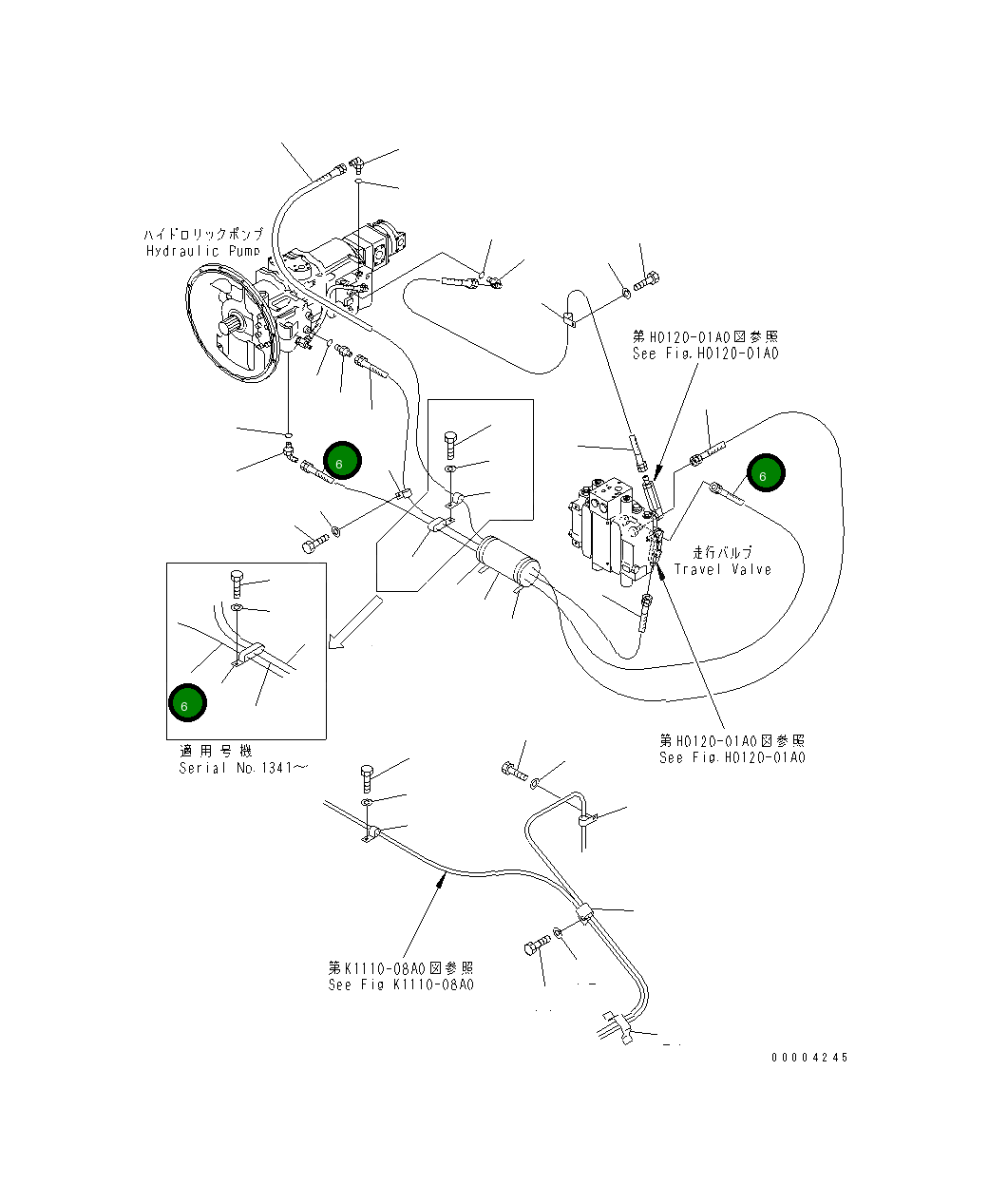 ハイドロリックポンプ
Hydraulic Pump

第H0120-01A0図参照
See Fig.H0120-01A0

6

6

走行バルブ
Travel Valve

6

適用号機
Serial No.1341~

第H0120-01A0図参照
See Fig.H0120-01A0

第K1110-08A0図参照
See Fig K1110-08A0

00004245