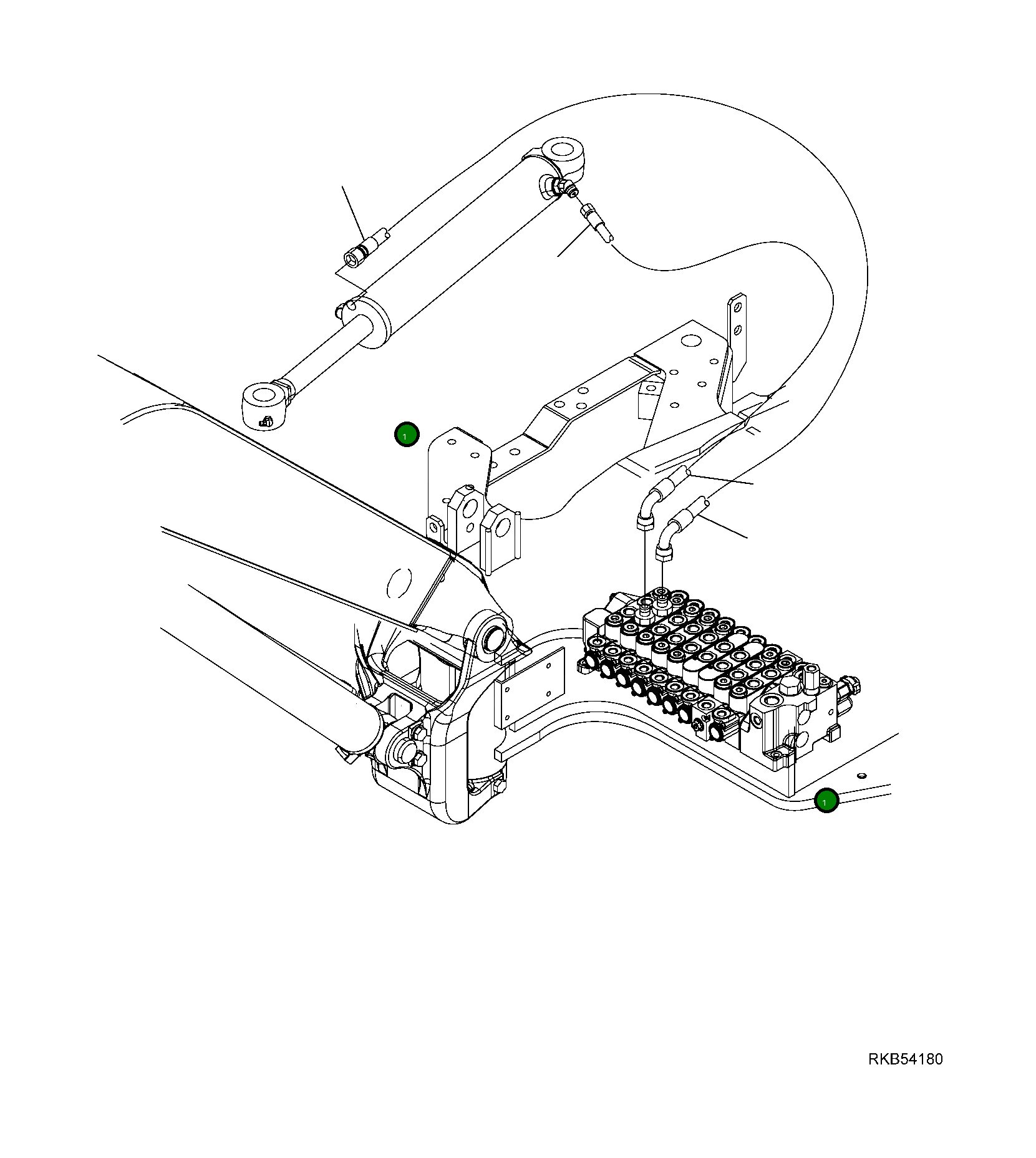 1

1

RKB54180