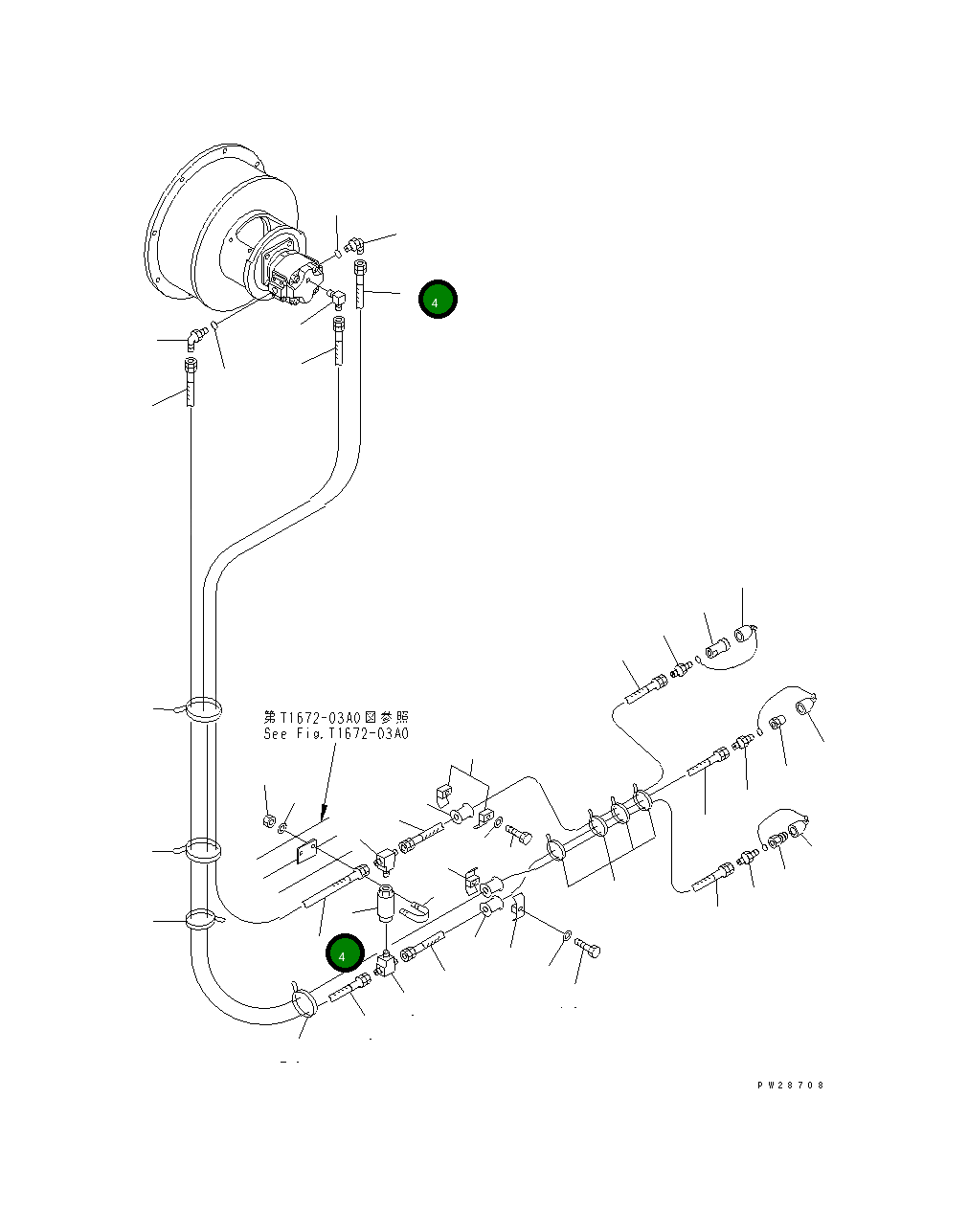 4

第T1672-03A0図参照
See Fig.T1672-03A0

4

PW28708