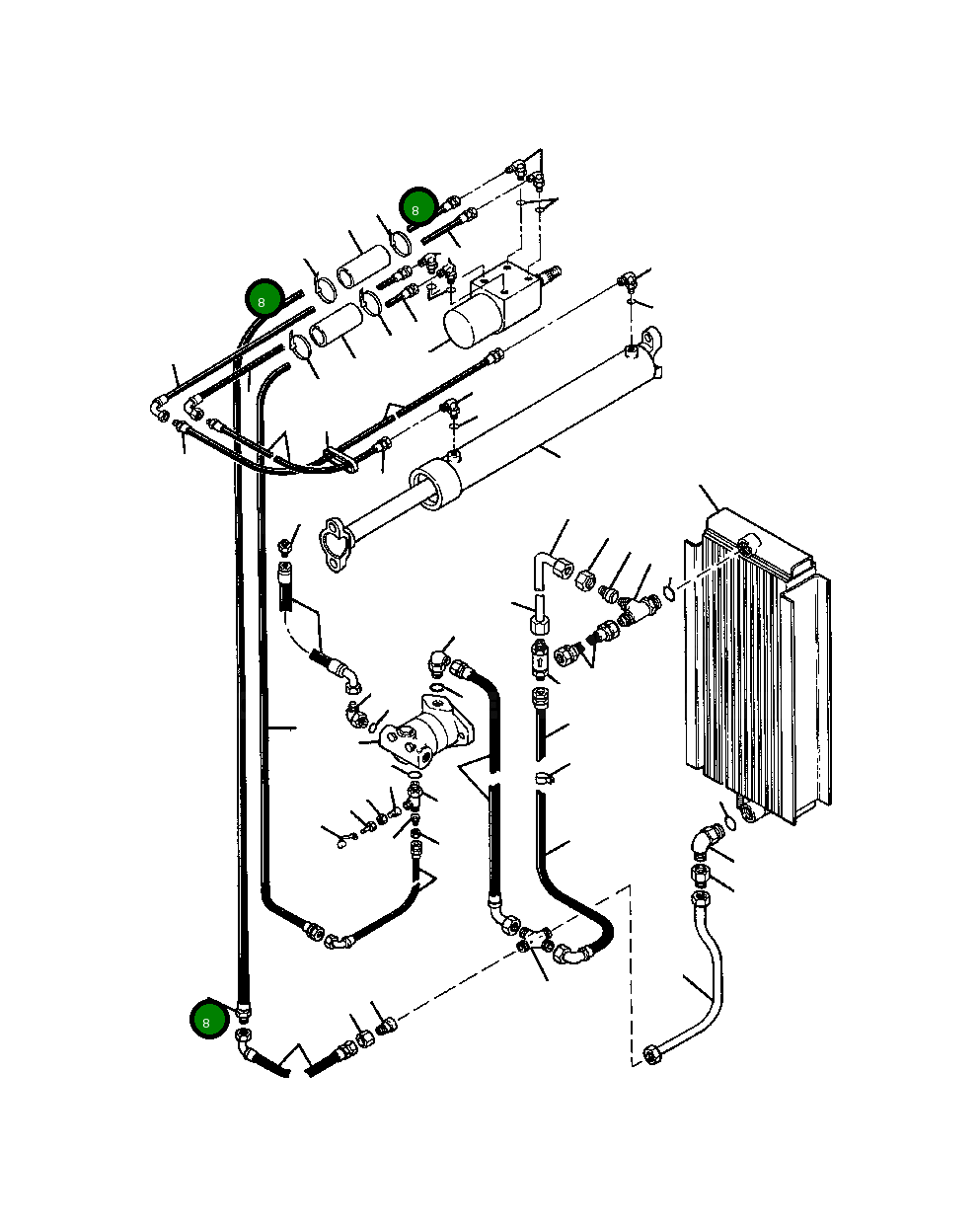 8
8
8