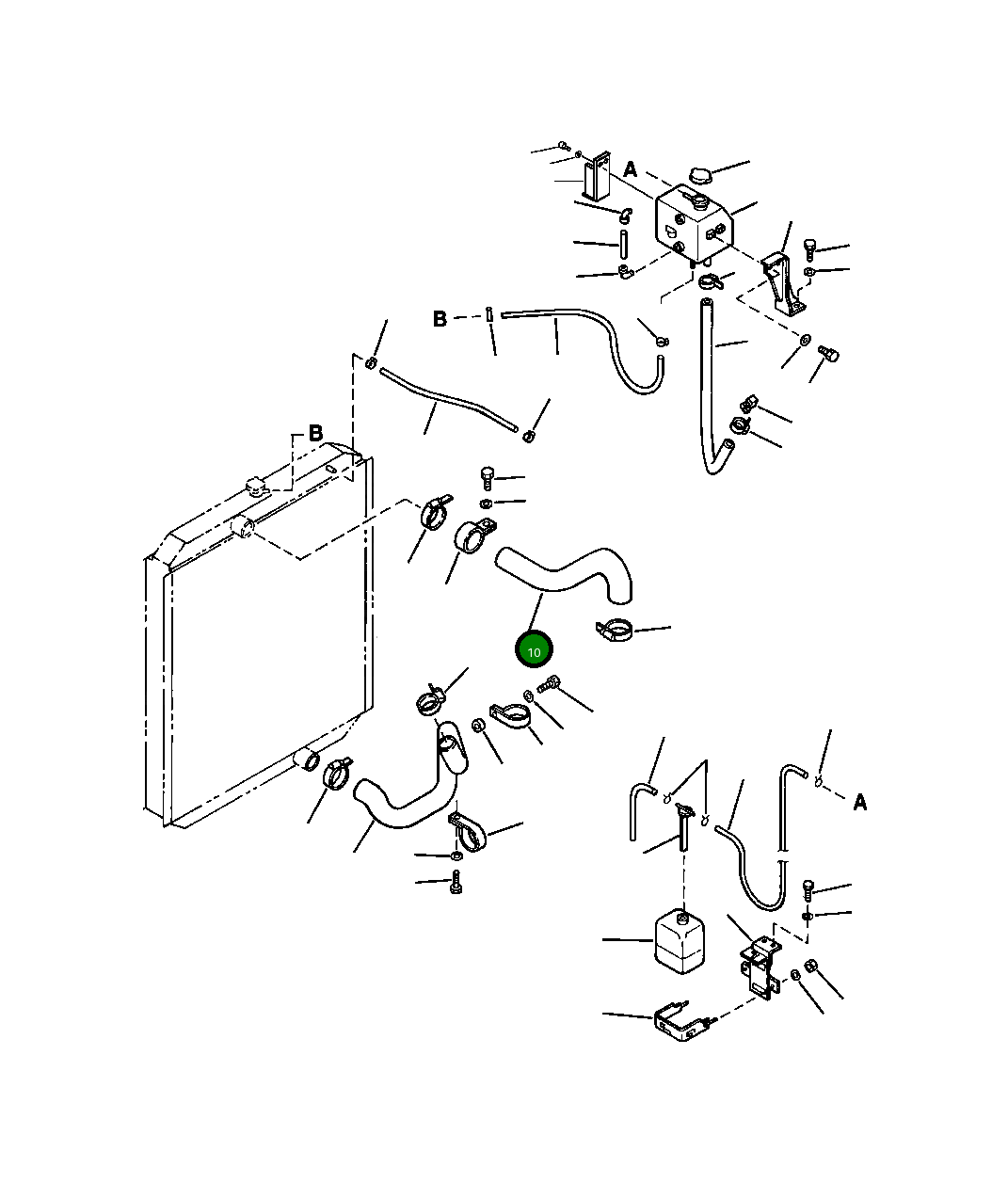 A
B
B
10
A