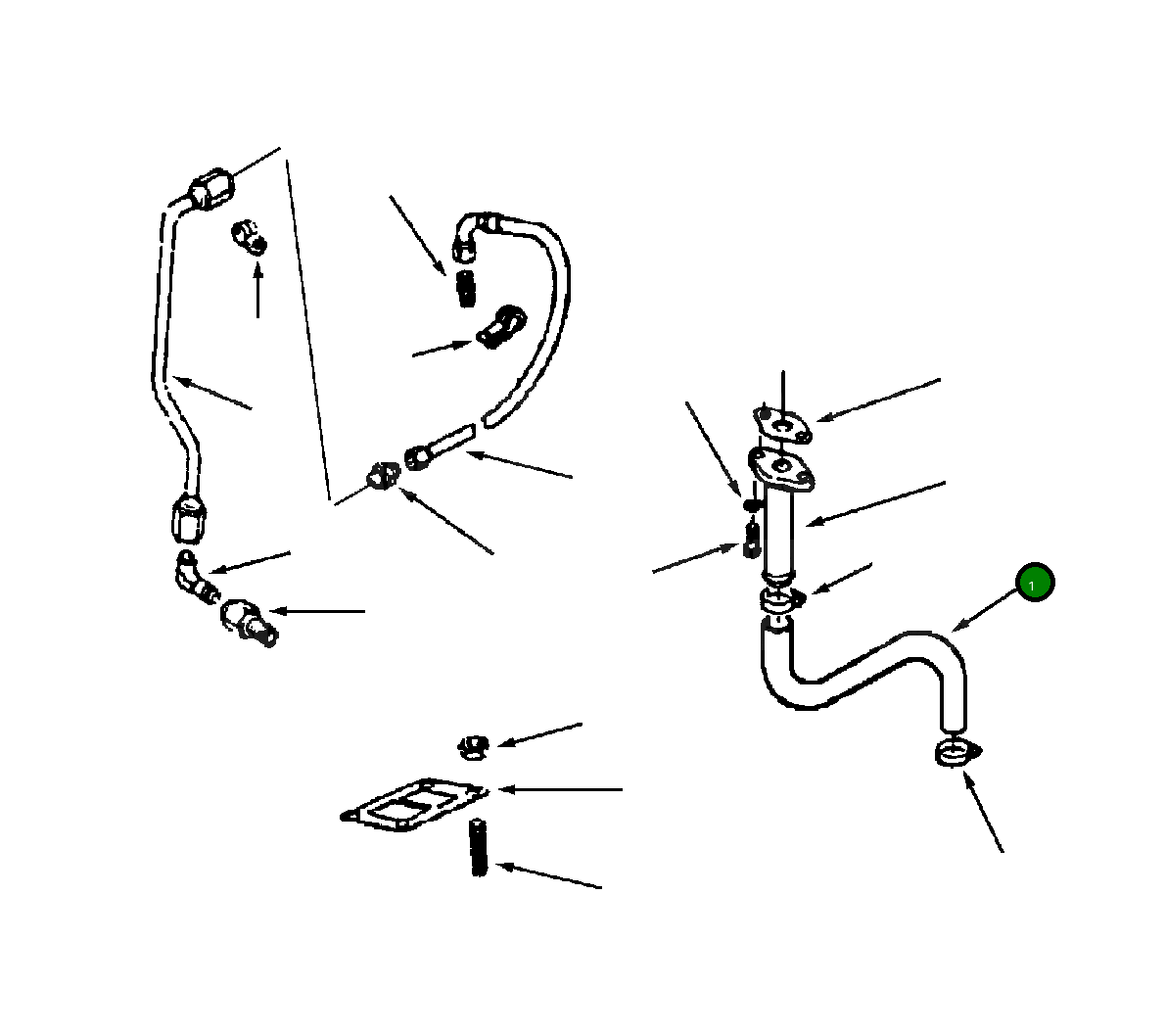 1