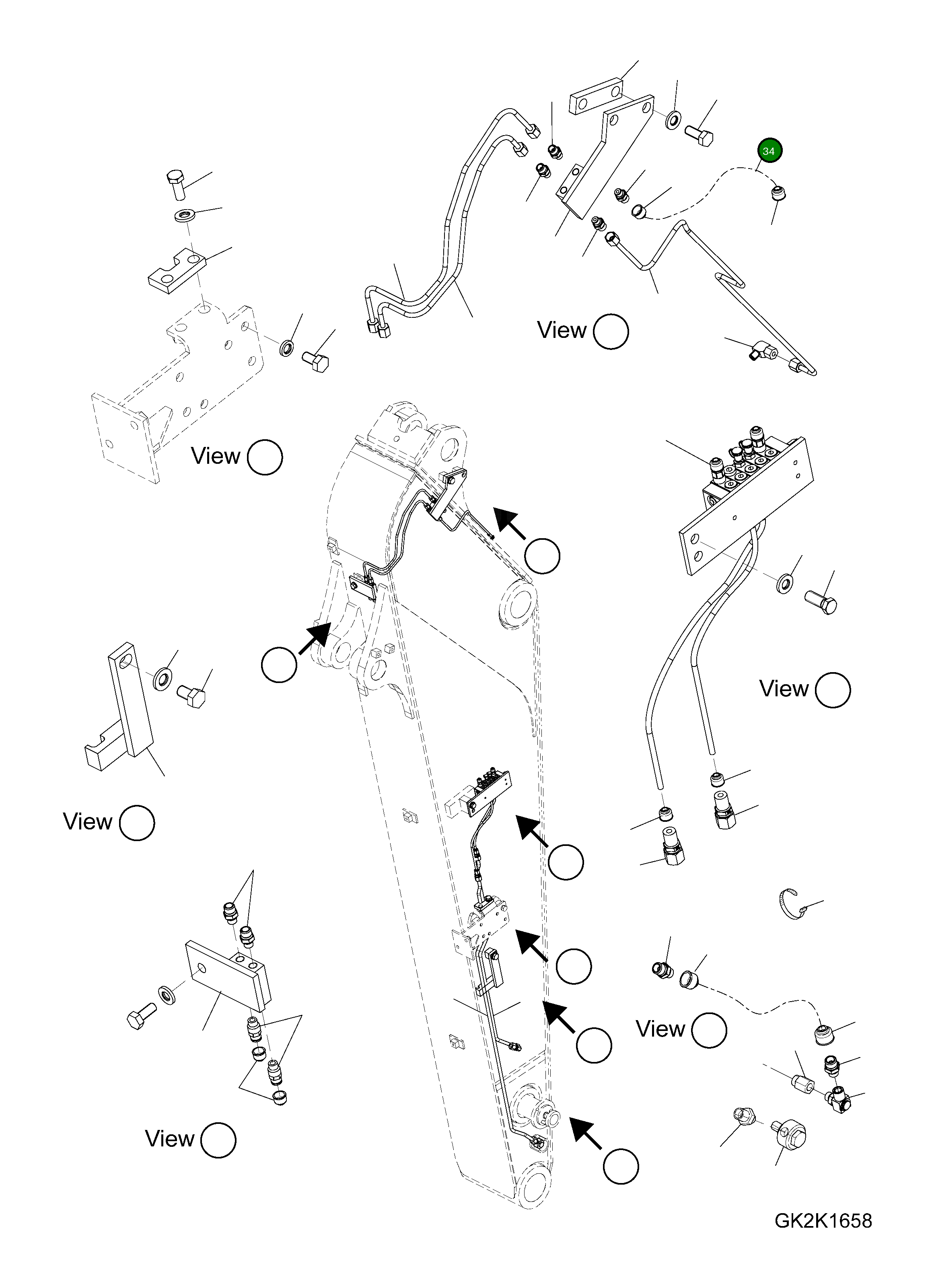 34

View

View

View

View

View

View

GK2K1658