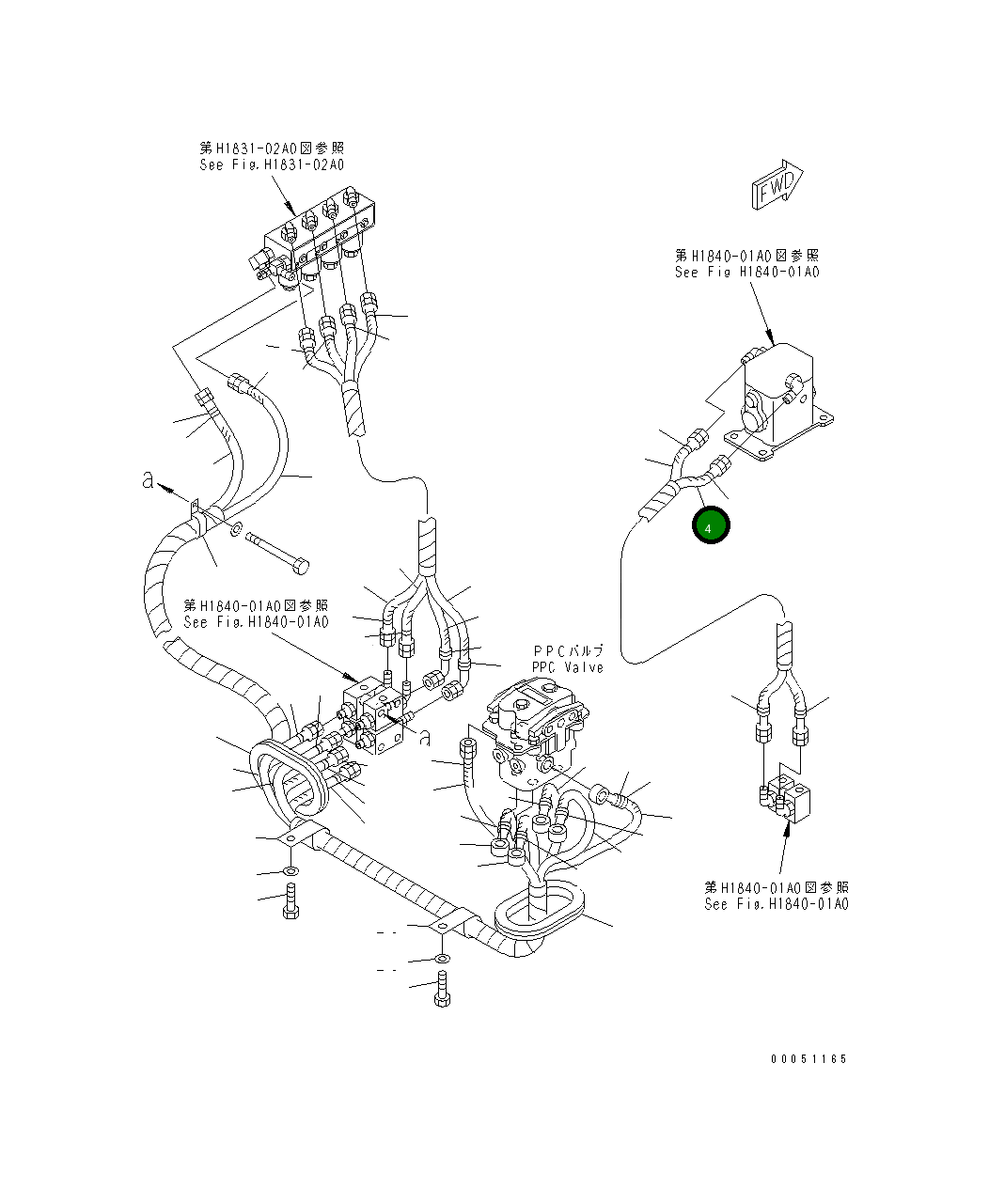 第H1831-02A0図参照
See Fig.H1831-02A0

FWD

第H1840-01A0図参照
See Fig H1840-01A0

a

4

第H1840-01A0図参照
See Fig.H1840-01A0

PPCバルブ
PPC Valve

a

第H1840-01A0図参照
See Fig.H1840-01A0

00051165