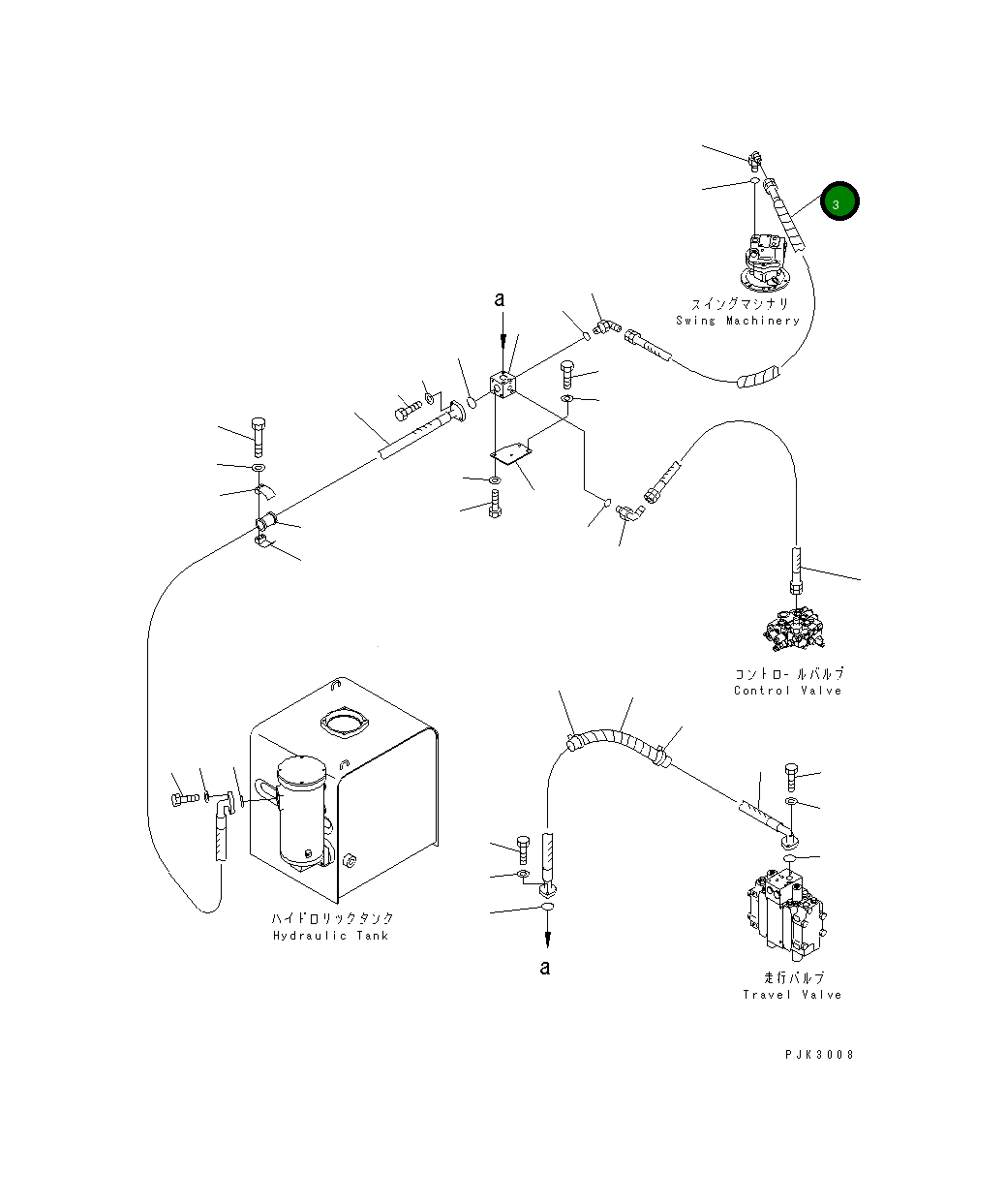 3

スイングマシナリ
Swing Machinery

a

コントロールバルブ
Control Valve

ハイドロリックタンク
Hydraulic Tank

a

走行バルブ
Travel Valve

PJK3008