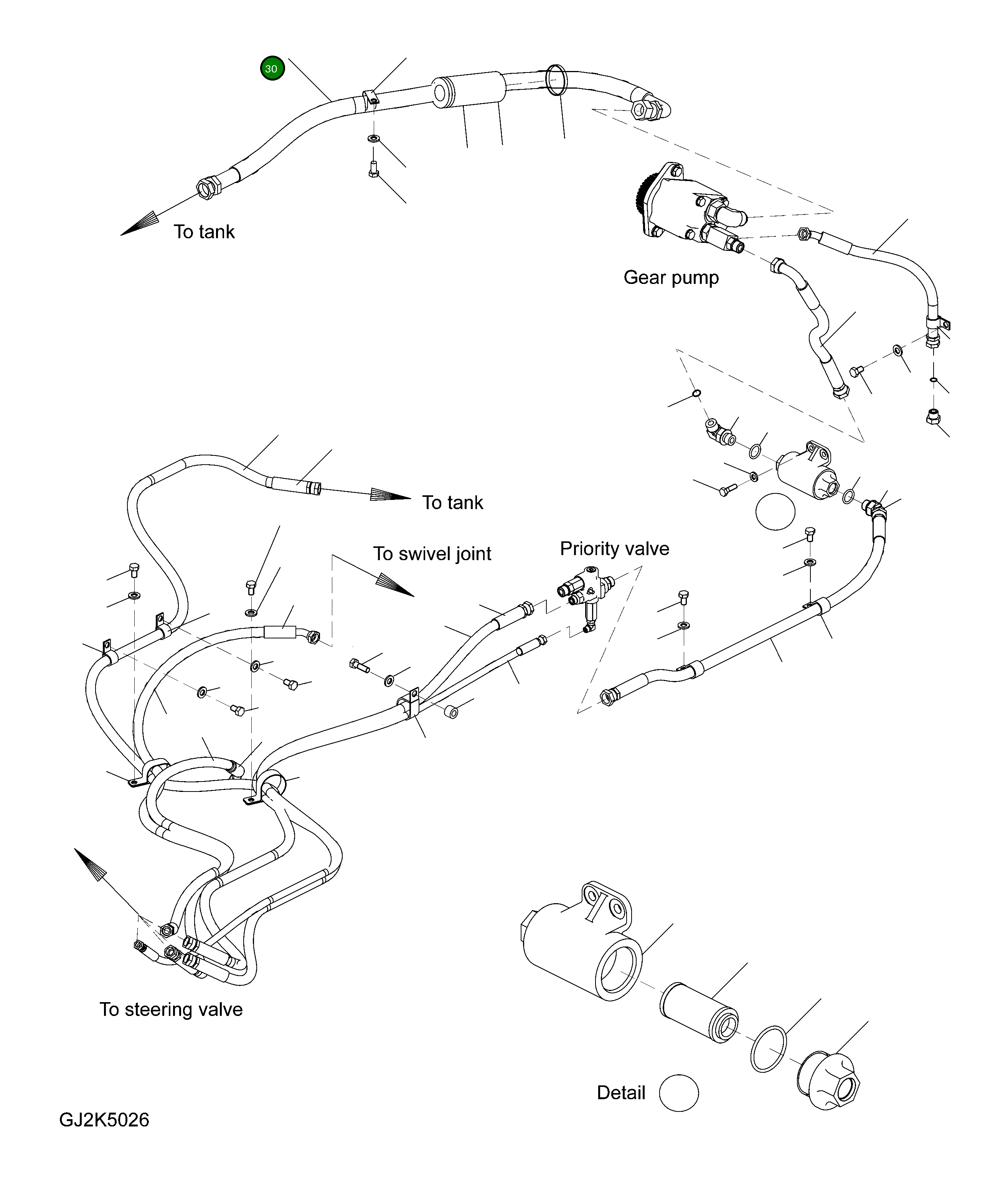 30

To tank

Gear pump

To tank

To swivel joint

Priority valve

To steering valve

Detail

GJ2K5026