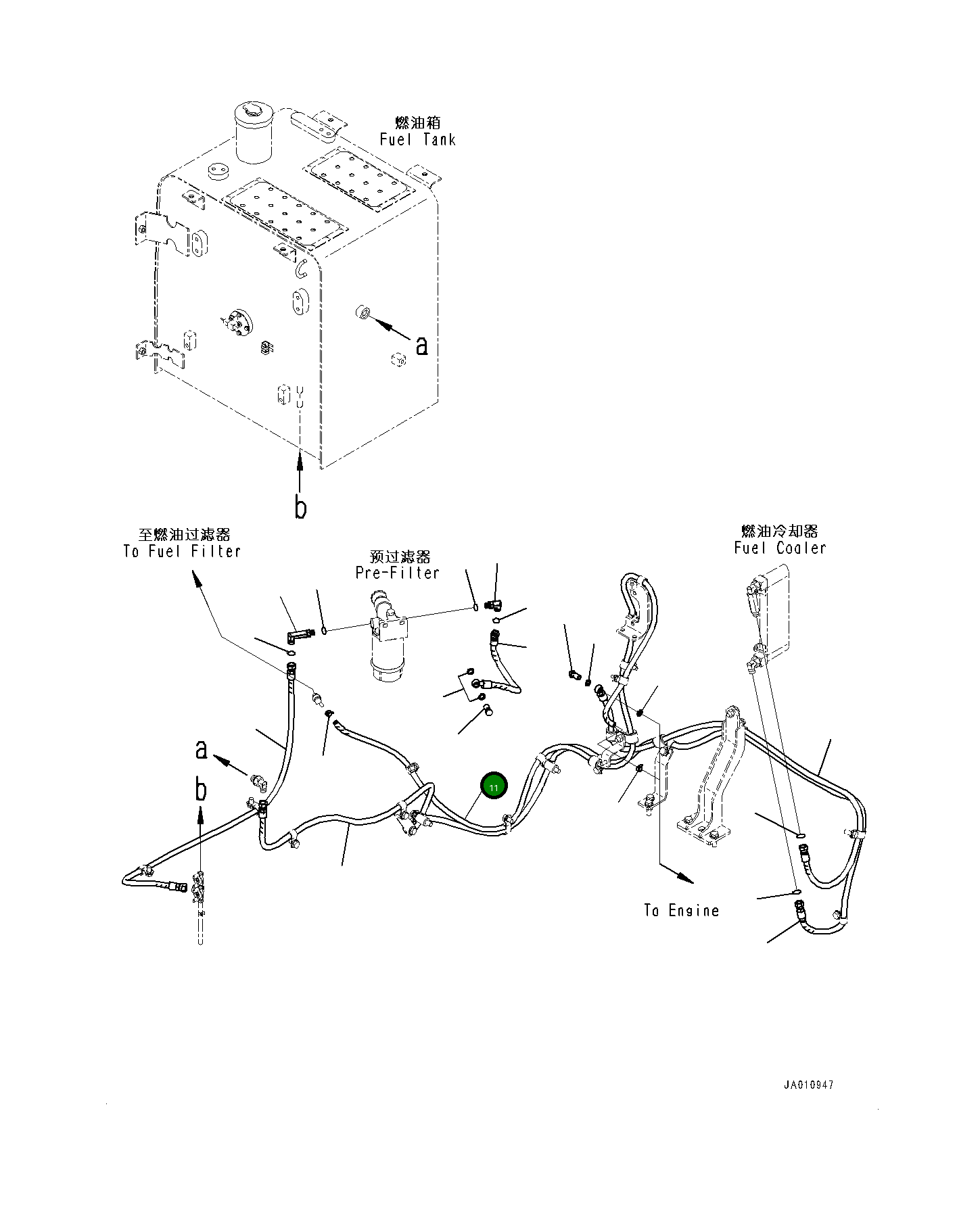 燃油箱
Fuel Tank

a

b

至燃油过滤器
To Fuel Filter

预过滤器
Pre-Filter

燃油冷却器
Fuel Cooler

a

b

11

To Engine

JA010947