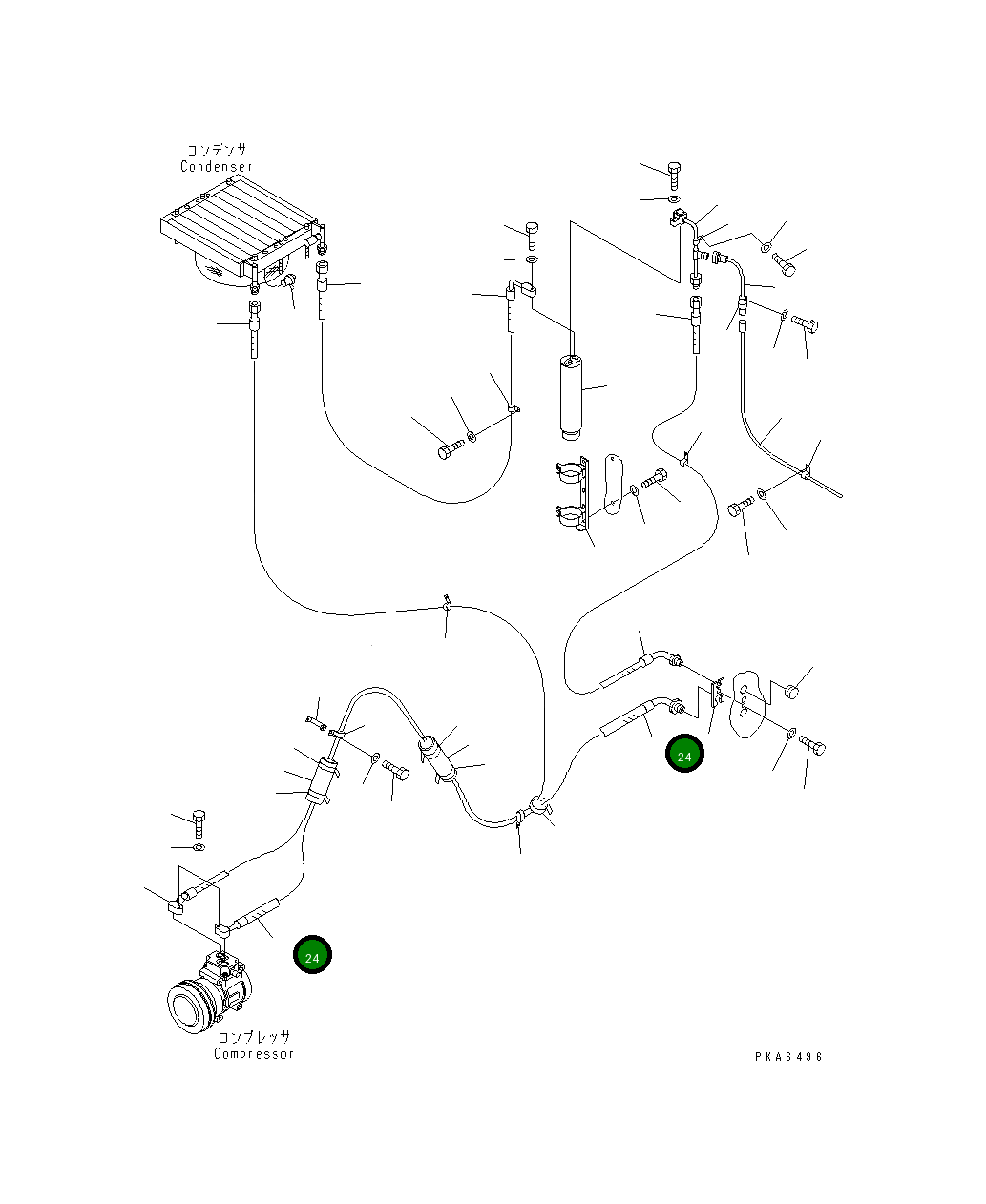 コンデンサ
Condenser

24

24

コンプレッサ
Compressor

PKA6496