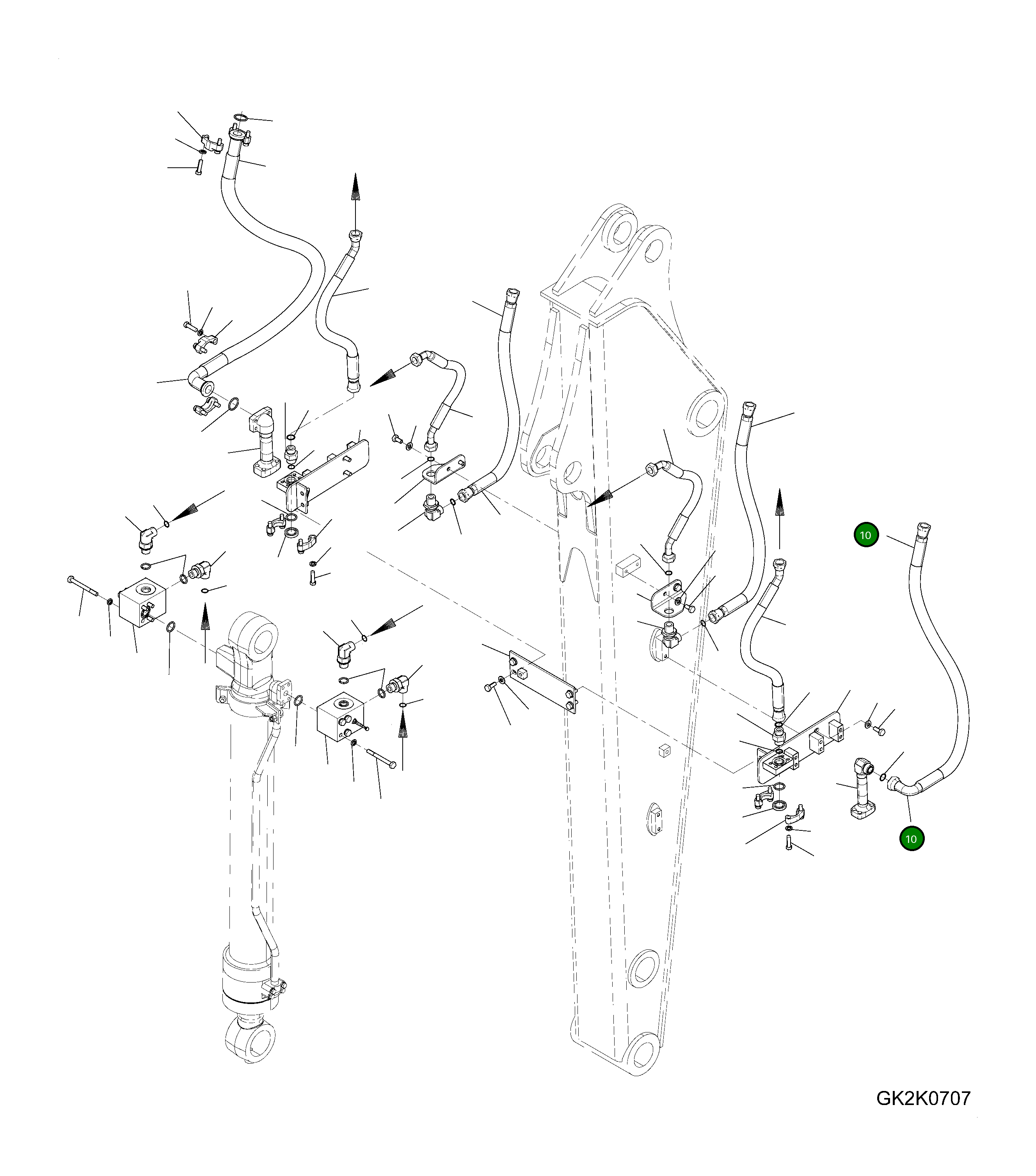 10

10

GK2K0707