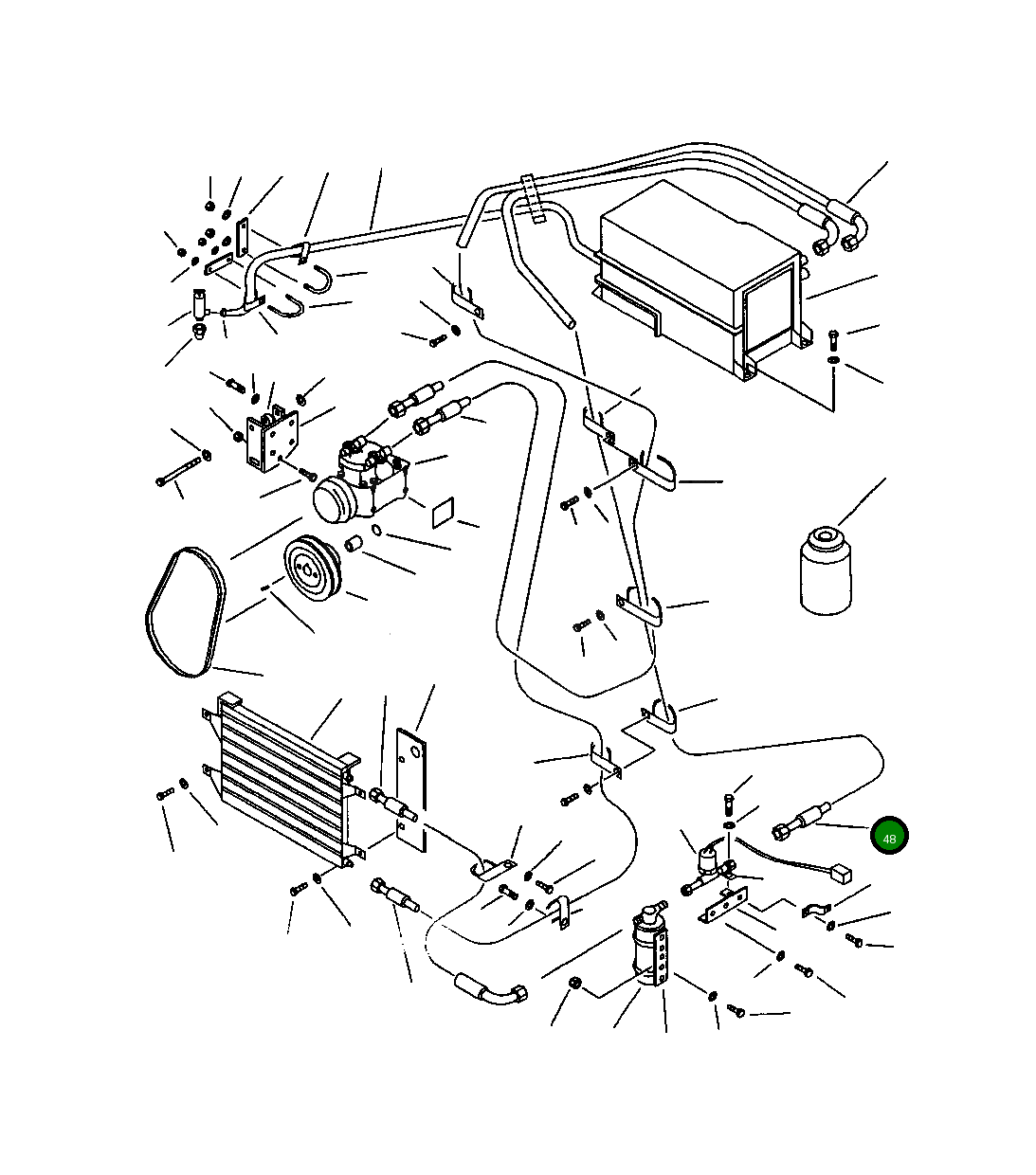 48