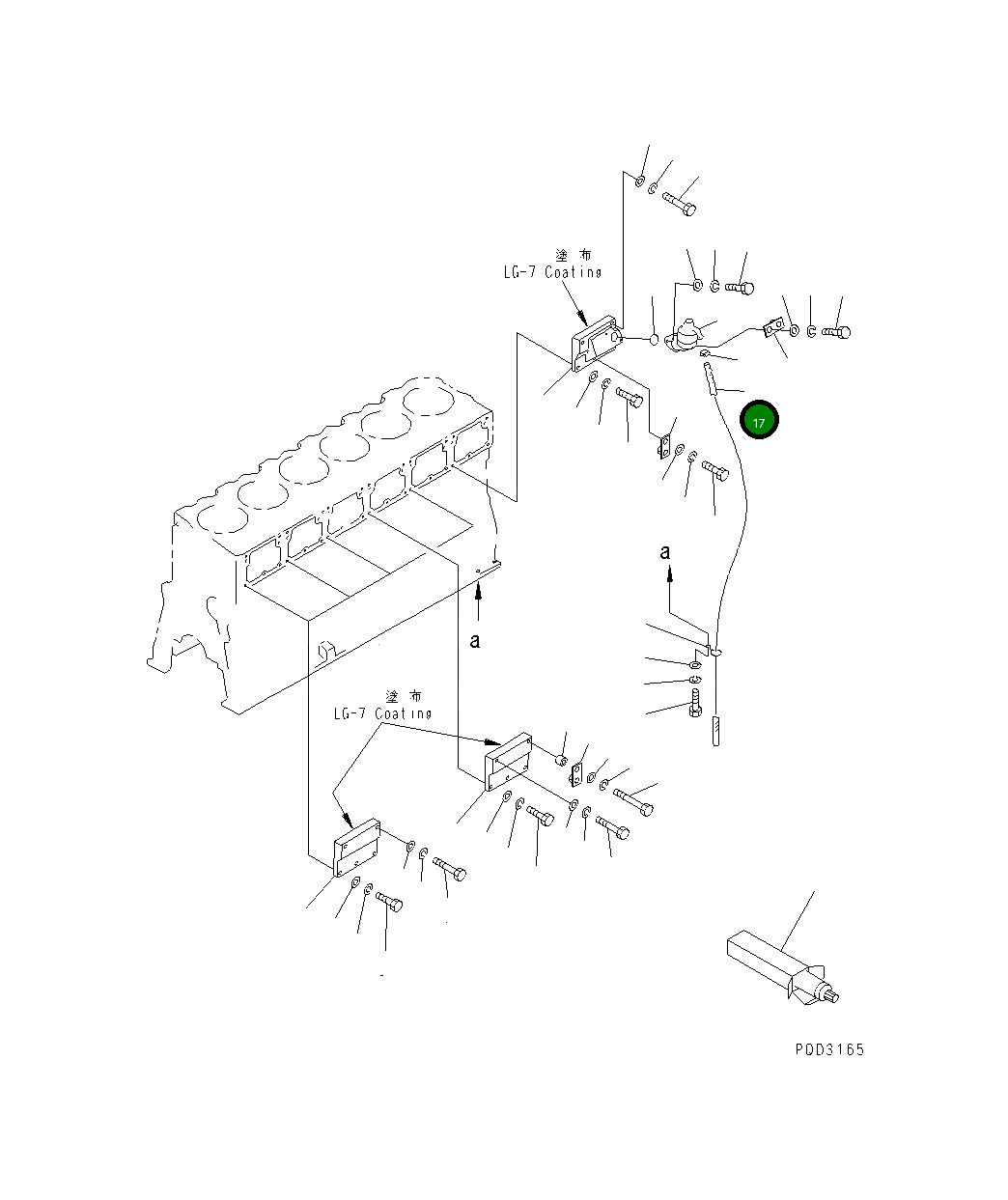 塗 布
LG-7 Coating

17

a

a

塗 布
LG-7 Coating

PDD3165