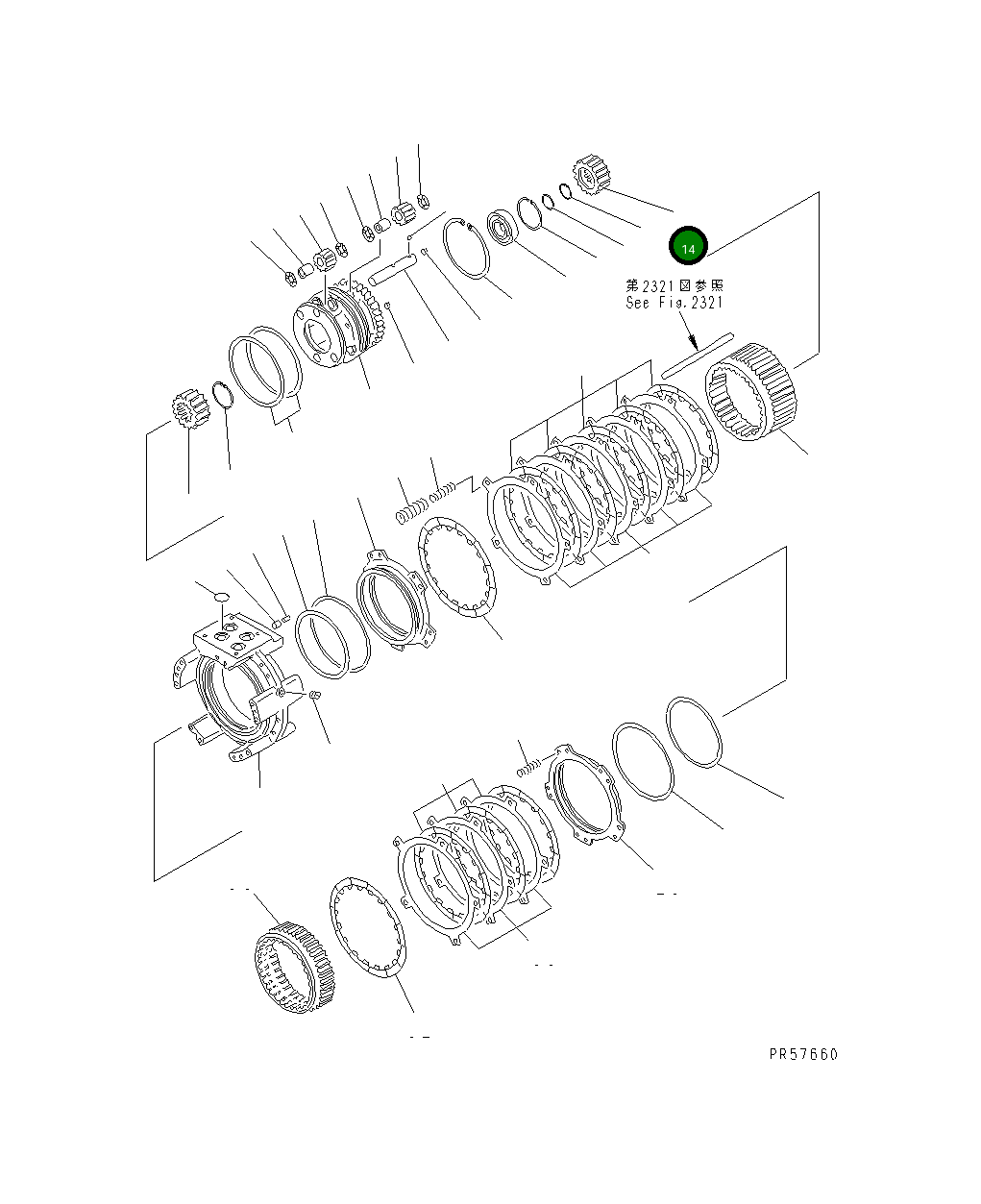 14

第2321図参照
See Fig.2321

PR57660