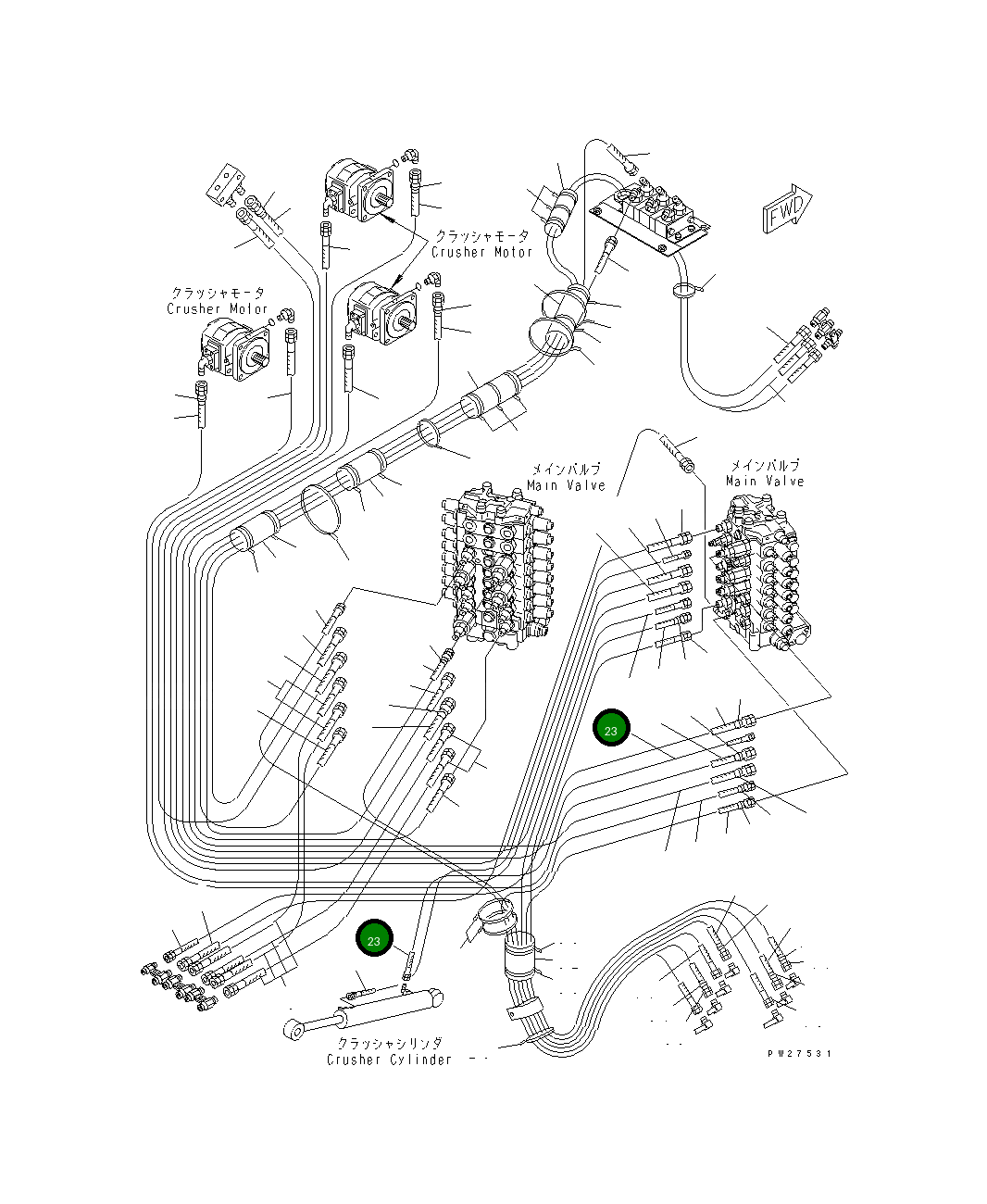 FWD

クラッシャモータ
Crusher Motor

クラッシャモータ
Crusher Motor

メインバルブ
Main Valve

メインバルブ
Main Valve

23

23

クラッシャシリンダ
Crusher Cylinder

PW27531