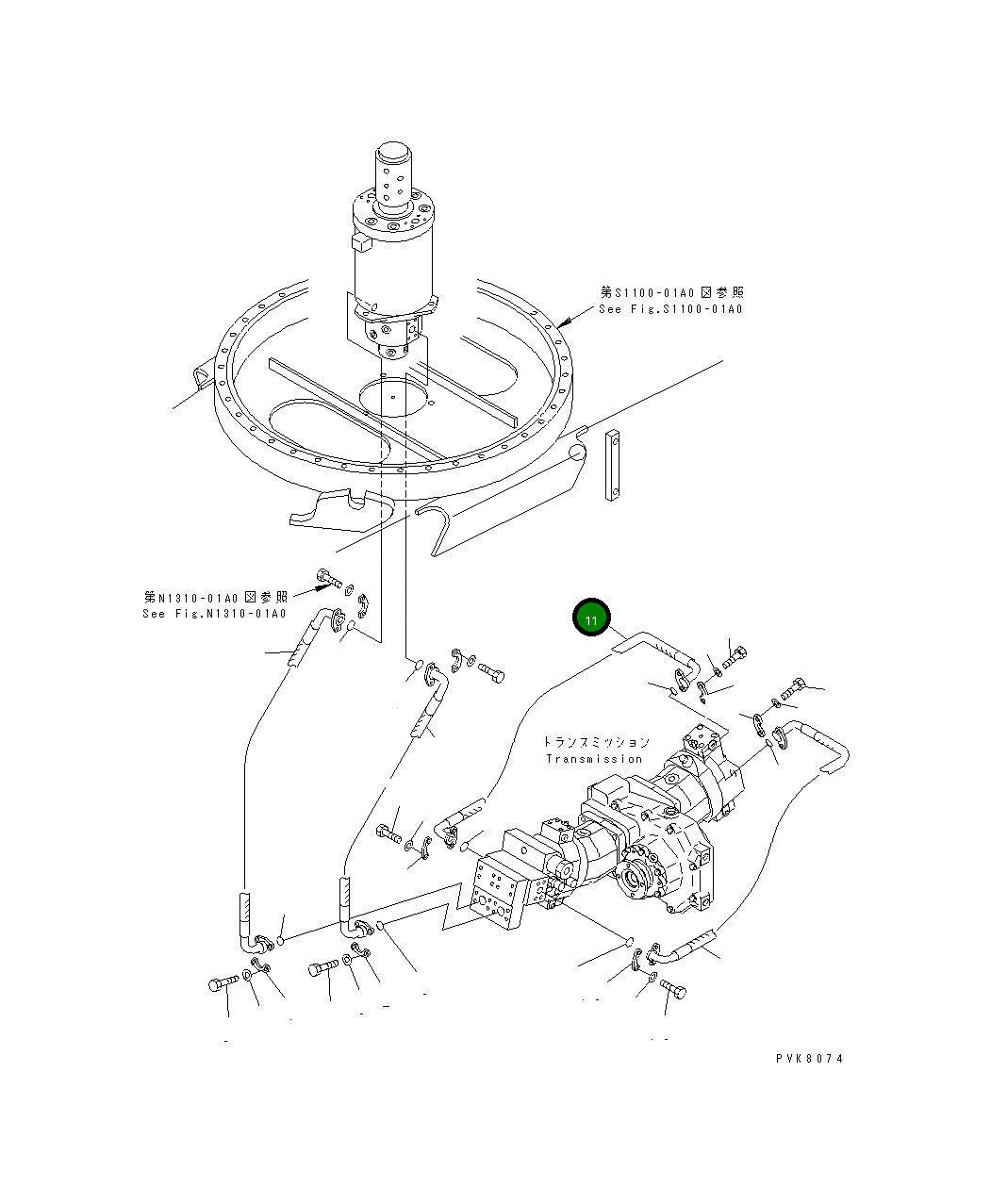 第S1100-01A0図参照
See Fig.S1100-01A0

第N1310-01A0図参照
See Fig.N1310-01A0

11

トランスミッション
Transmission

PVK8074