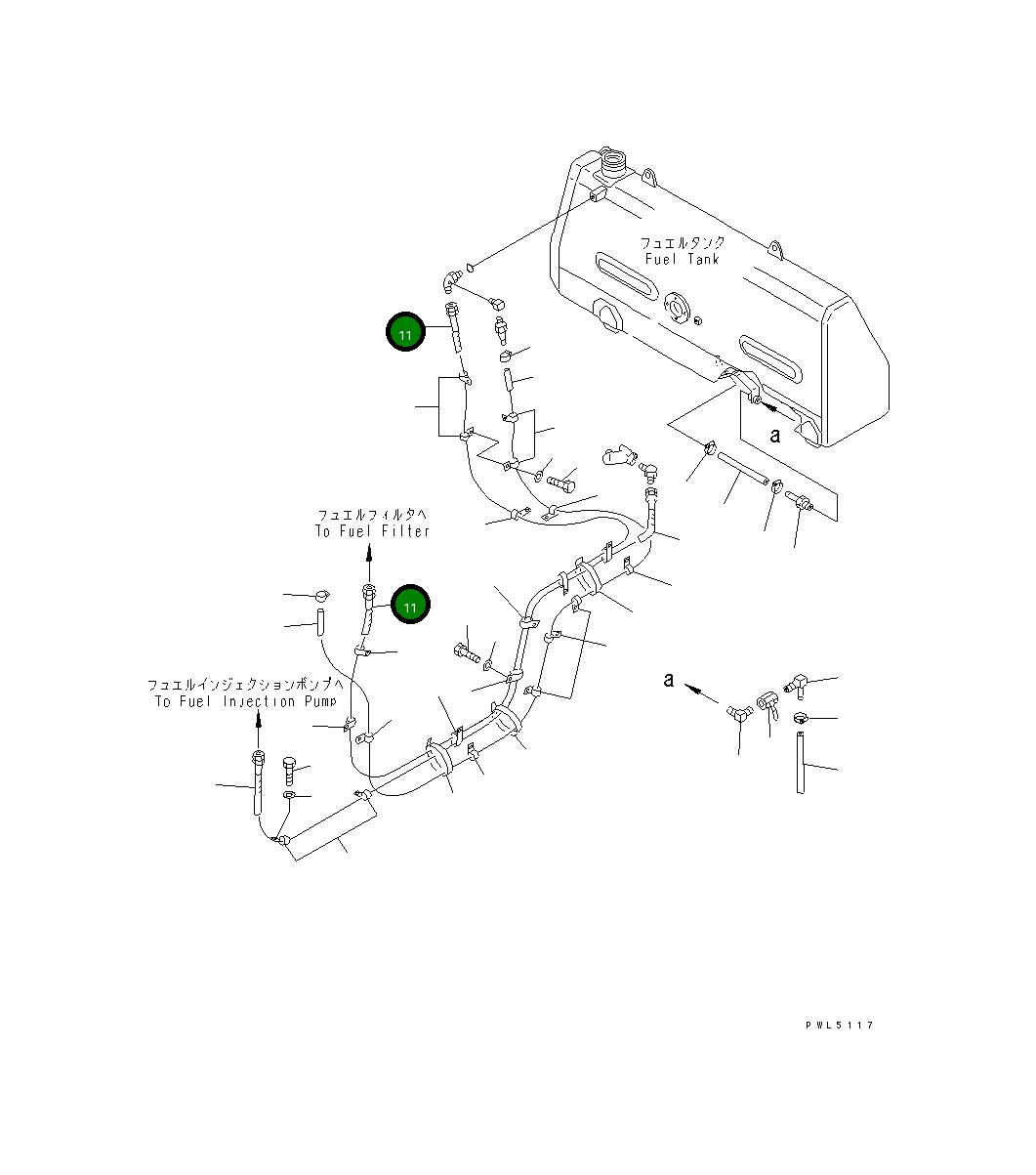 フュエルタンク
Fuel Tank

11

a

フュエルフィルタへ
To Fuel Filter

11

フュエルインジェクションポンプへ
To Fuel Injection Pump

a

PWL5117